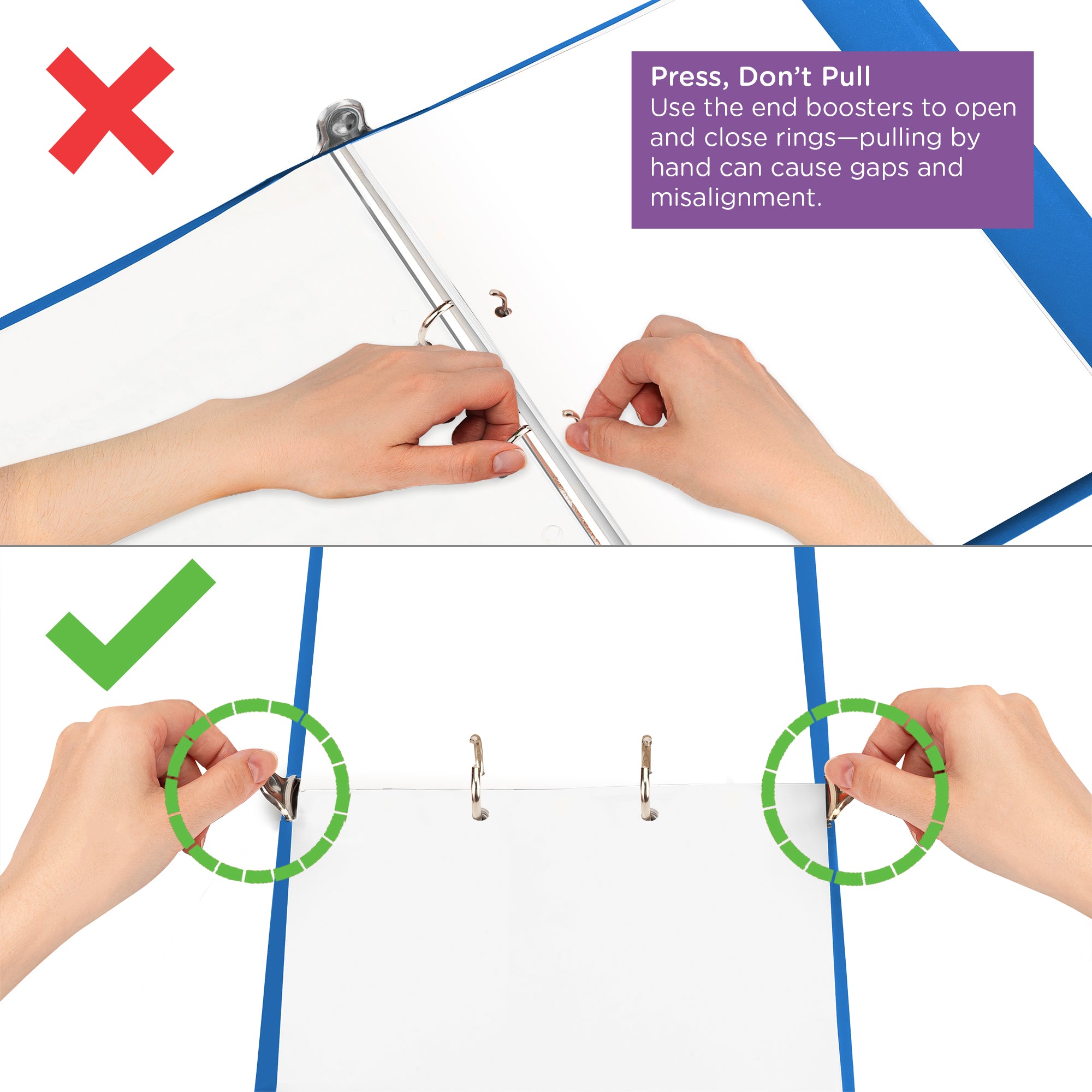 Press, Don't Pull
Use the end boosters to open and close rings—pulling by hand can cause gaps and misalignment.