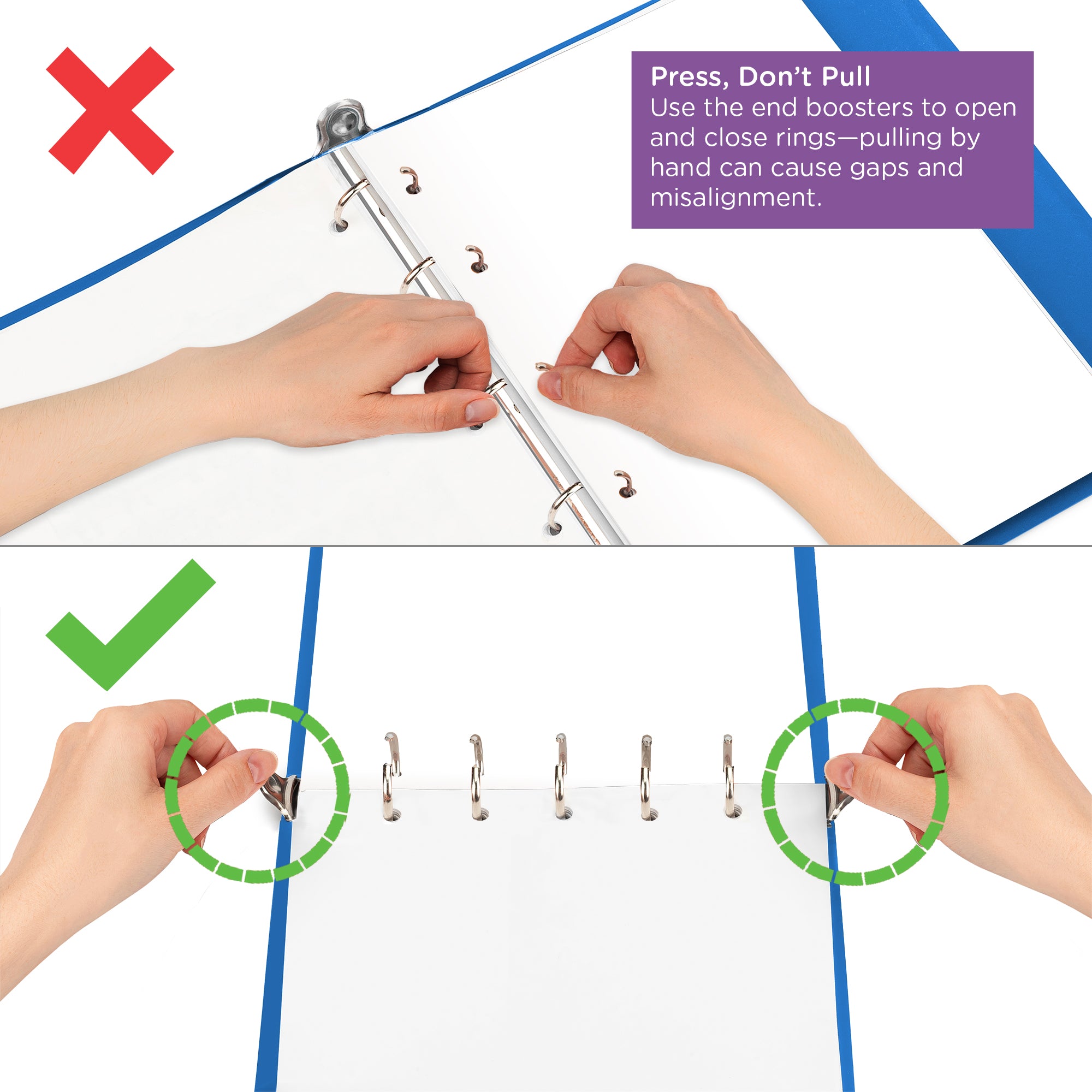 Press, Don't Pull
Use the end boosters to open and close rings—pulling by hand can cause gaps and misalignment.