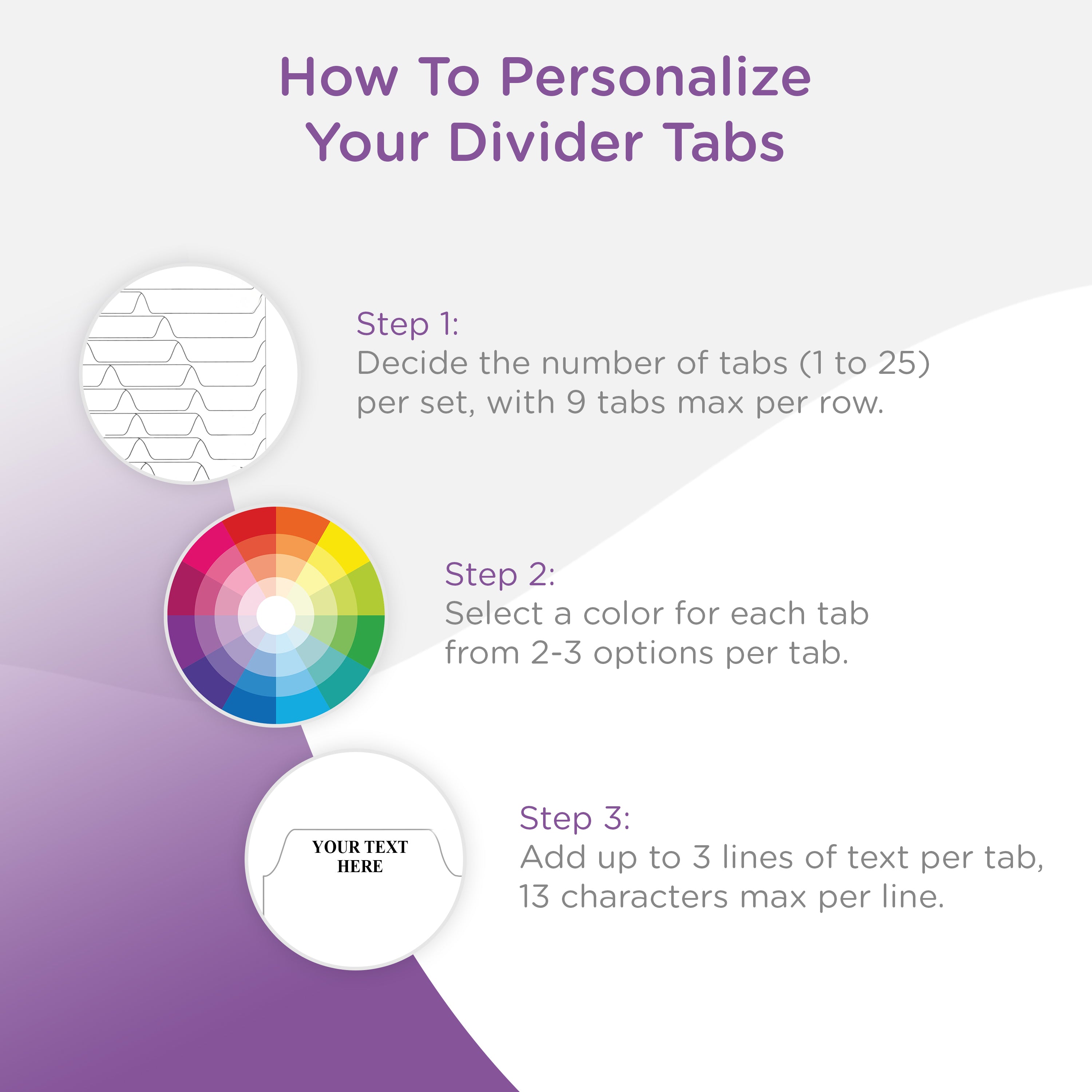 How To Personalize Your Divider Tabs

Step 1:
Decide the number of tabs (1 to 25) per set, with 9 tabs max per row.

Step 2:
Select a color for each tab from 2-3 options per tab.

YOUR TEXT HERE

Step 3:
Add up to 3 lines of text per tab, 13 characters max per line.