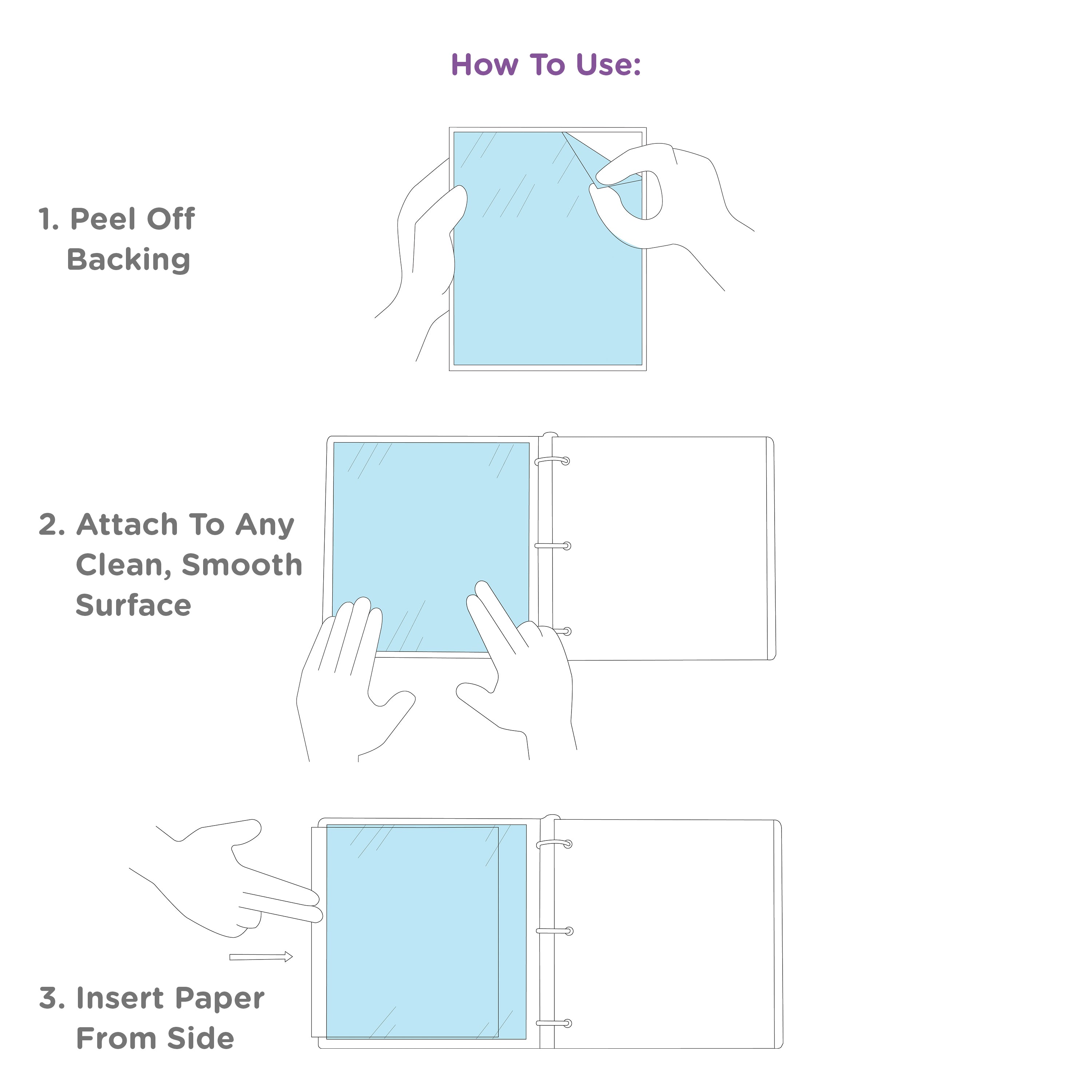 How To Use:

1. Peel Off Backing

2. Attach To Any Clean, Smooth Surface

3. Insert Paper From Side