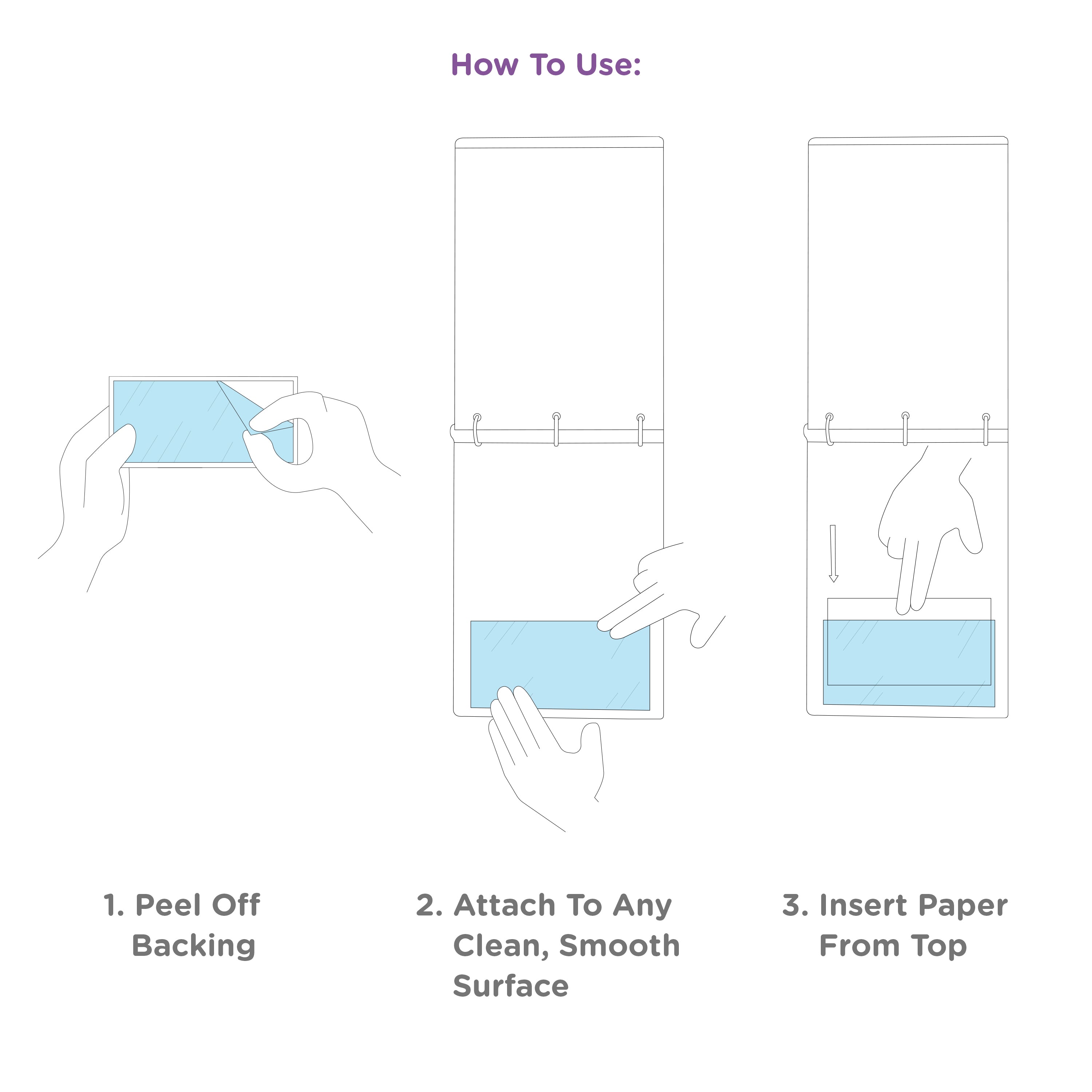 How To Use:

1. Peel Off Backing

2. Attach To Any Clean, Smooth Surface

3. Insert Paper From Top