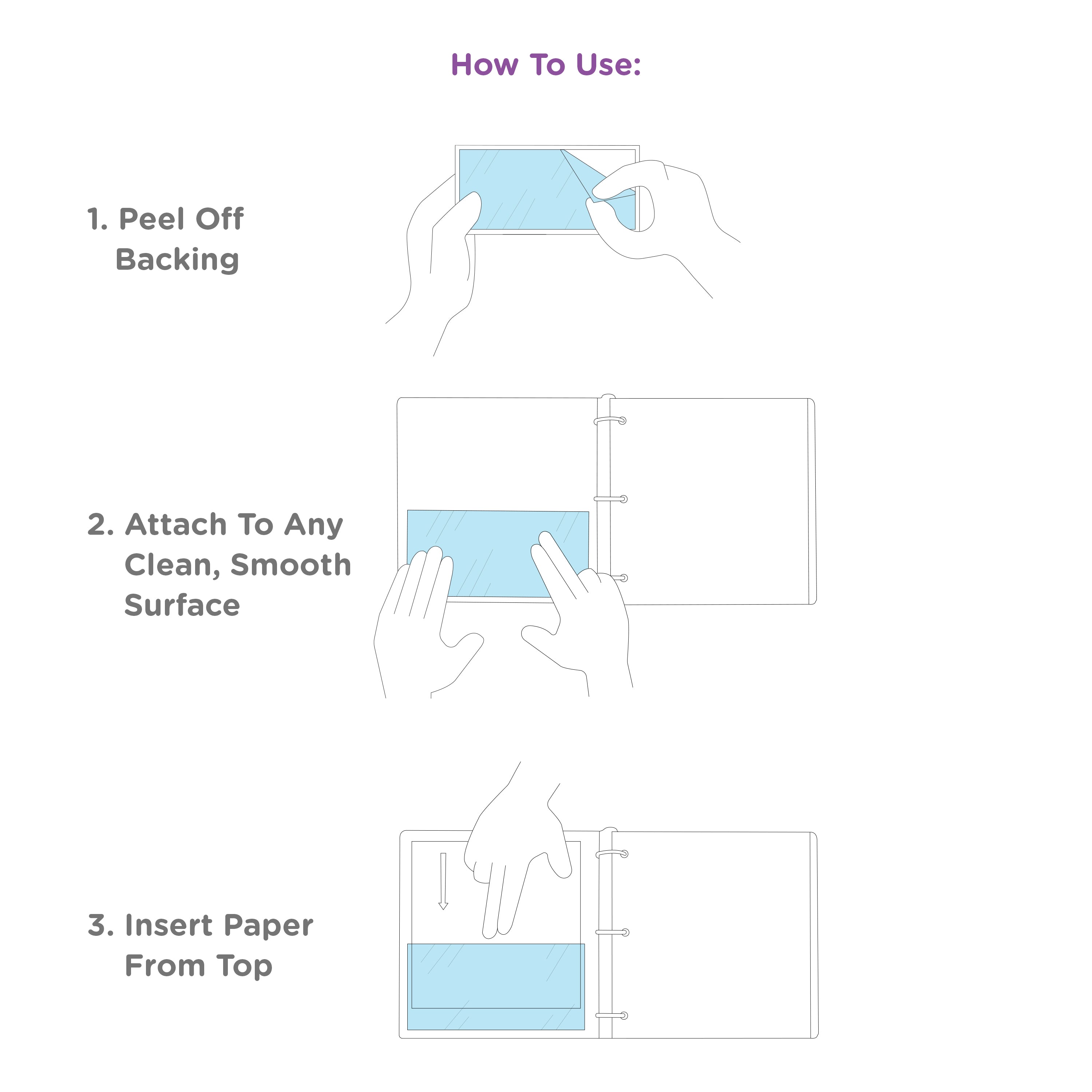 How To Use:

1. Peel Off Backing

2. Attach To Any Clean, Smooth Surface

3. Insert Paper From Top