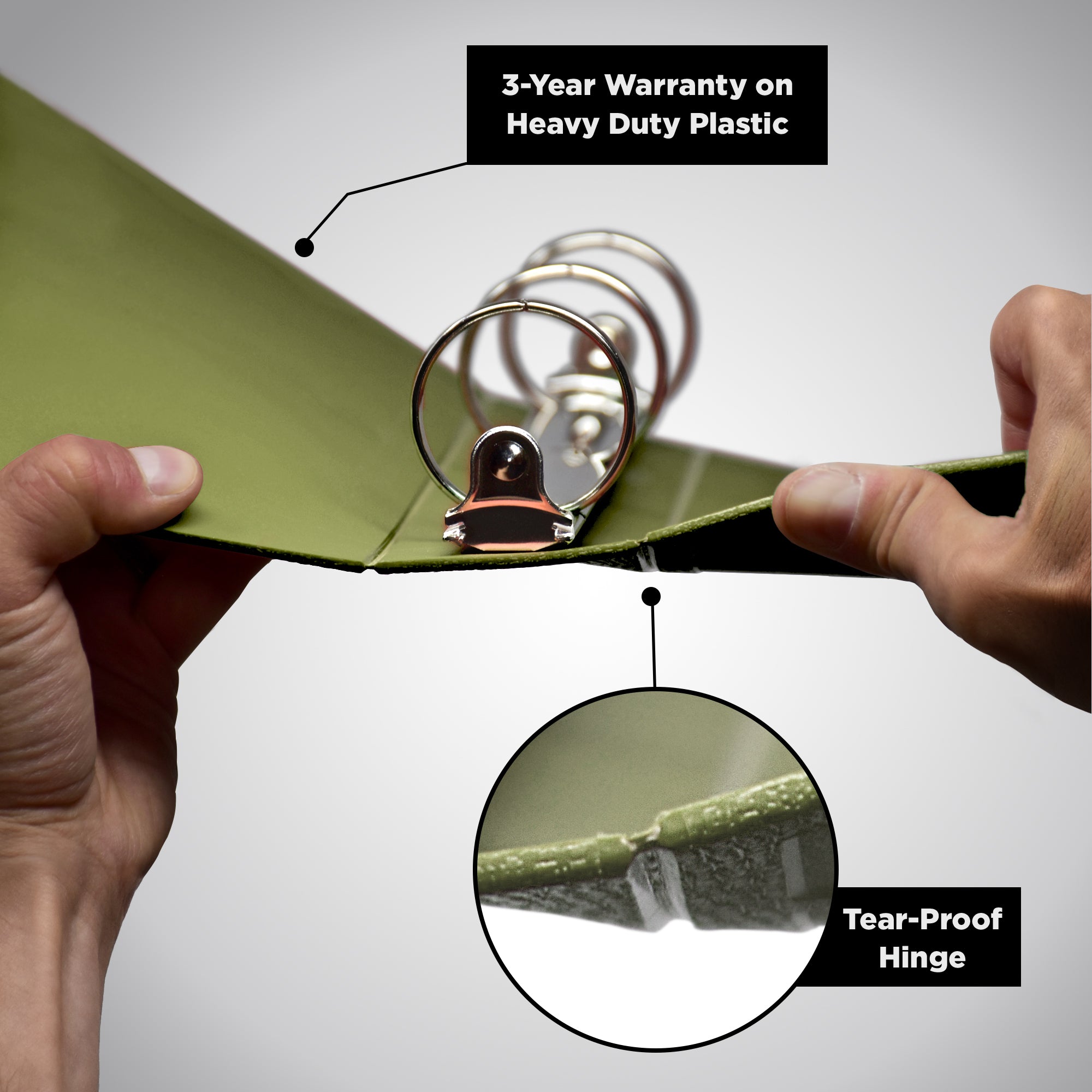 3-Year Warranty on Heavy Duty Plastic

Tear-Proof Hinge