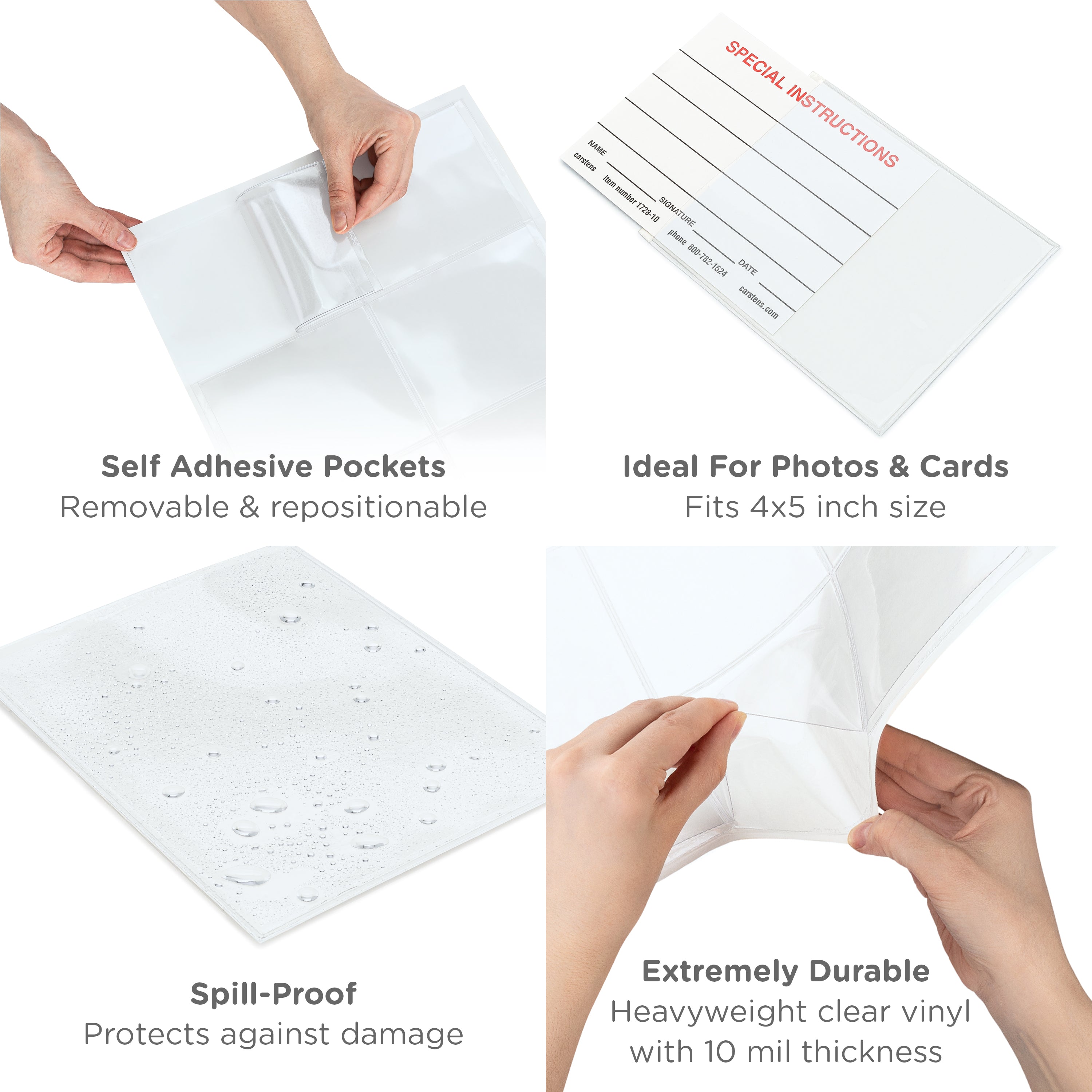 SPECIAL INSTRUCTIONS

NAME

SIGNATURE

DATE

carstens item number 1728-10 phone 800-782-1524 carstens.com

Self Adhesive Pockets
Removable & repositionable

Ideal For Photos & Cards
Fits 4x5 inch size

Spill-Proof
Protects against damage

Extremely Durable
Heavyweight clear vinyl with 10 mil thickness