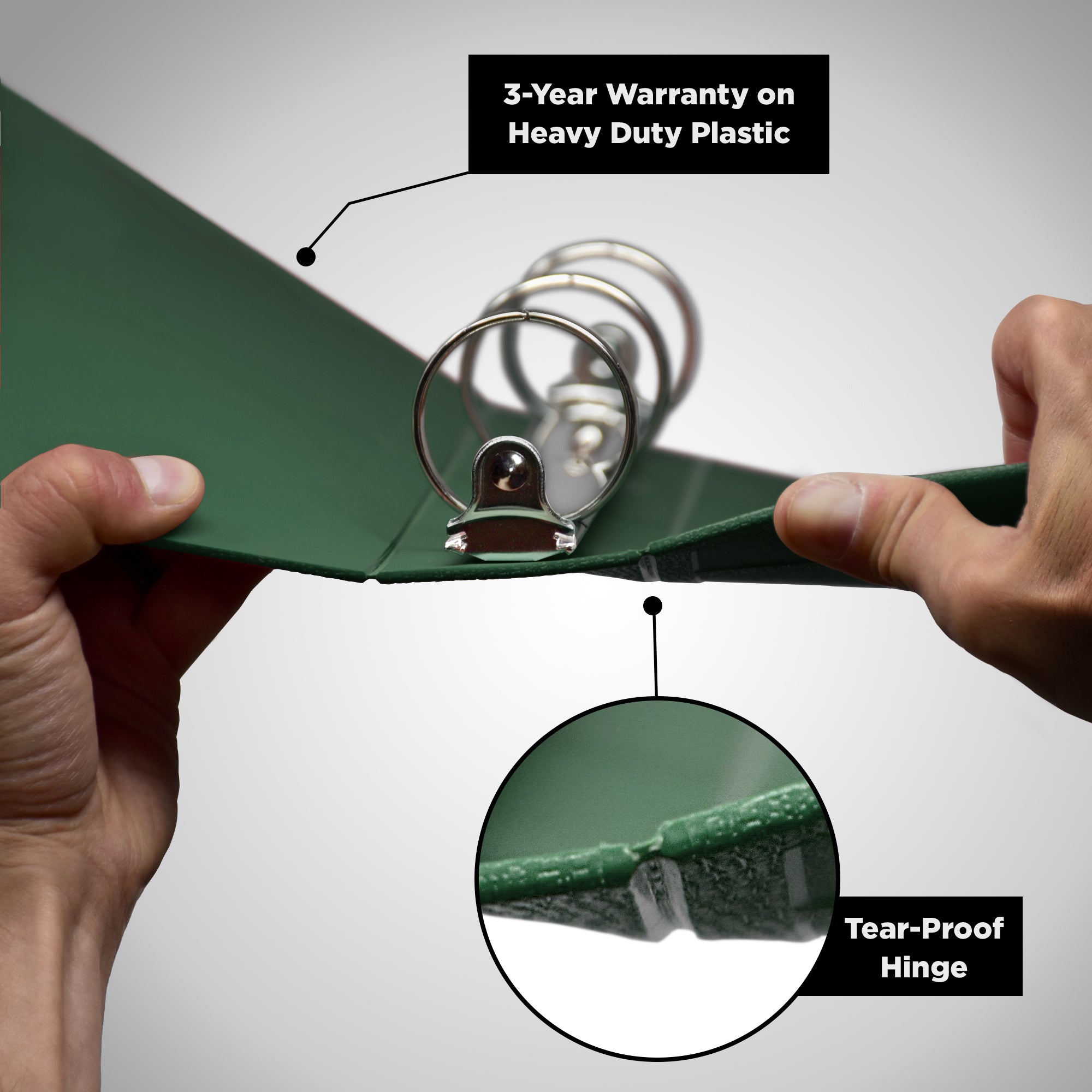 3-Year Warranty on Heavy Duty Plastic

Tear-Proof Hinge