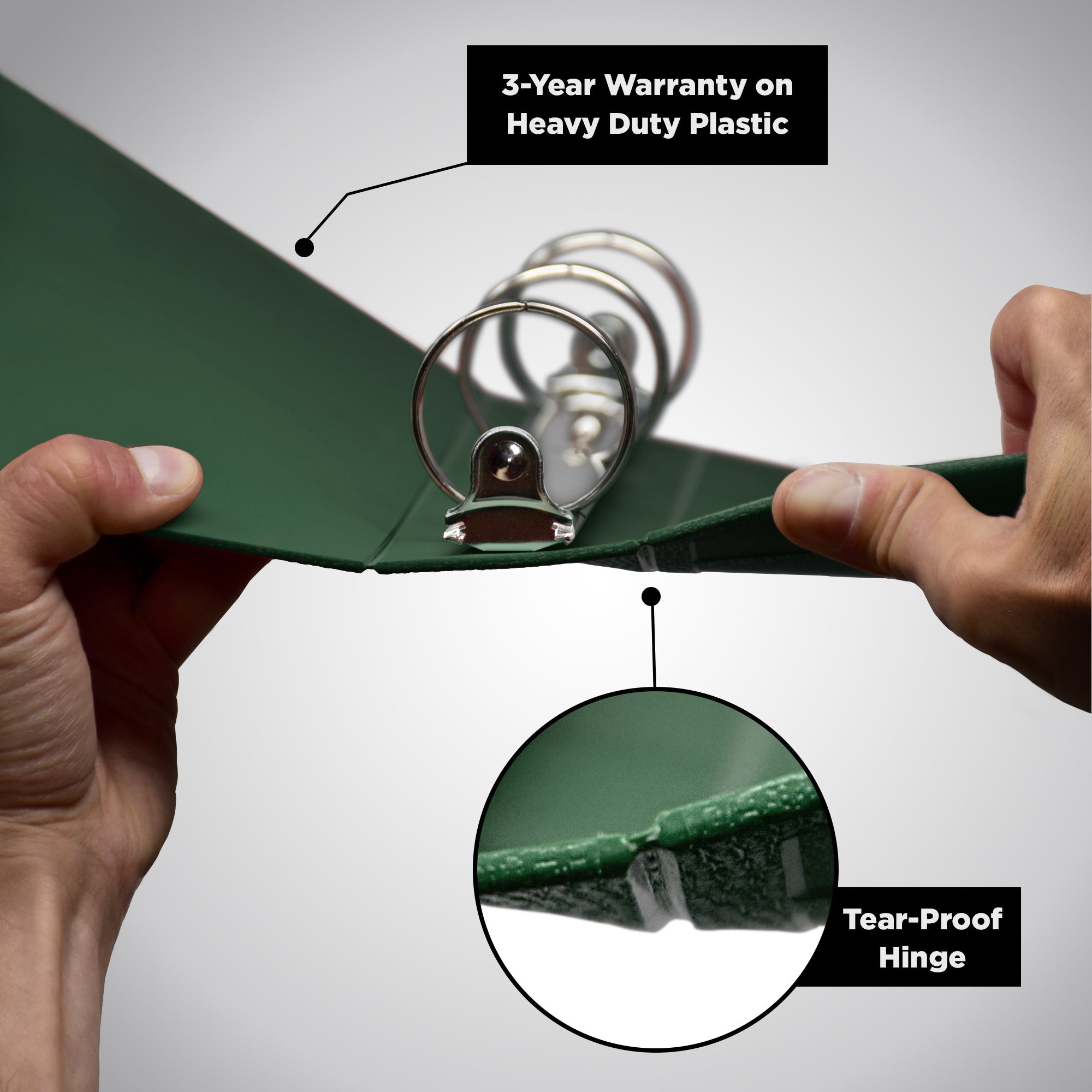 3-Year Warranty on Heavy Duty Plastic

Tear-Proof Hinge