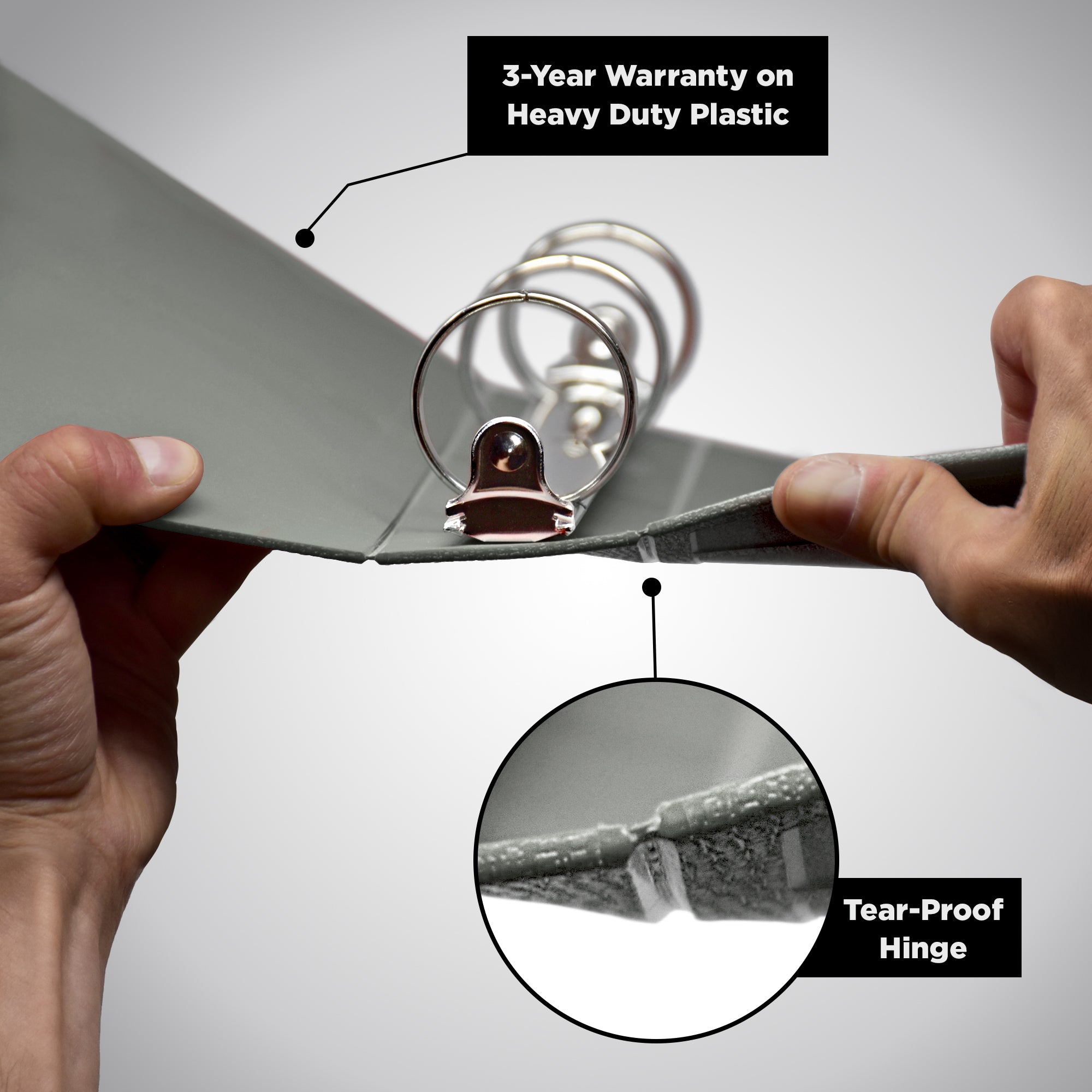 3-Year Warranty on Heavy Duty Plastic

Tear-Proof Hinge