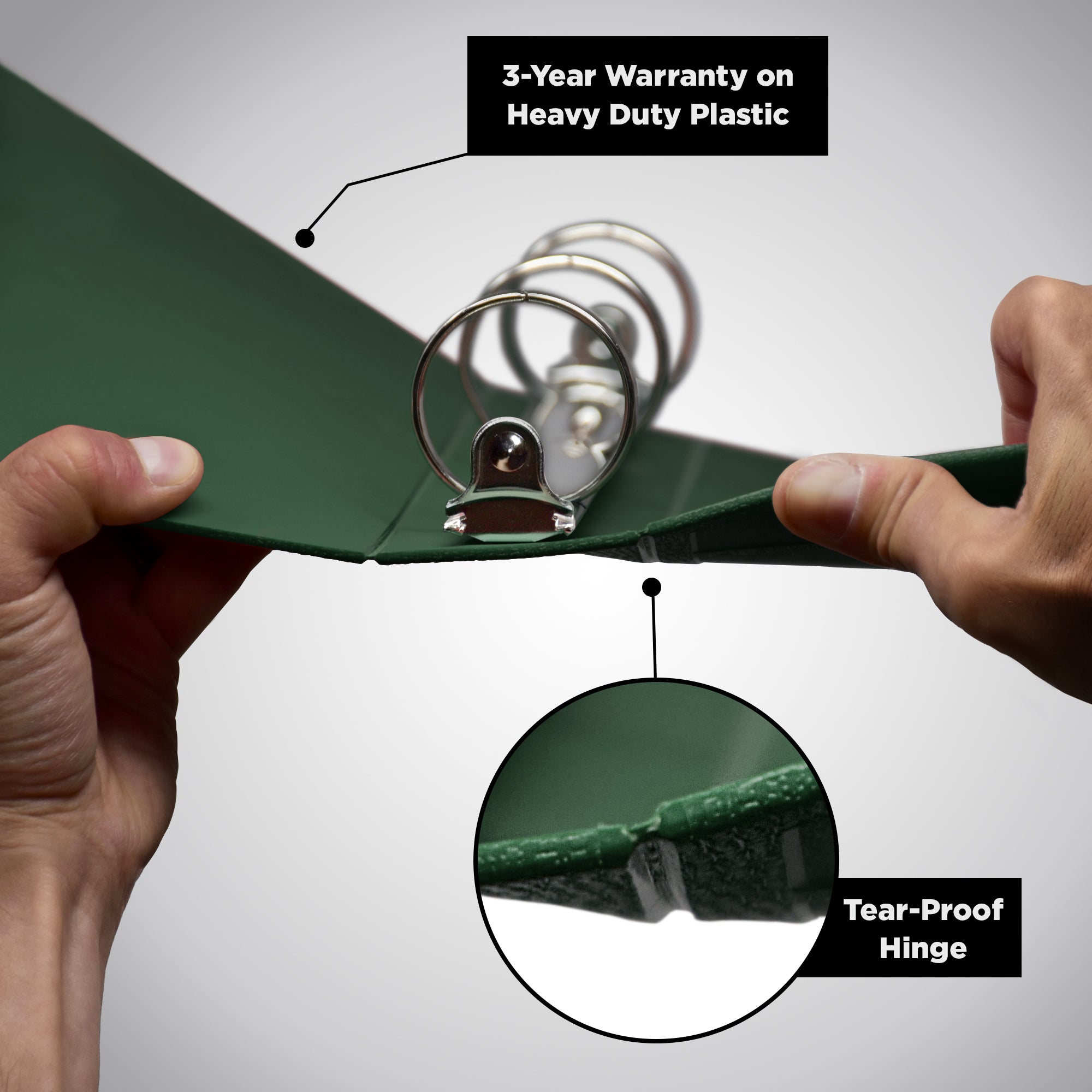 3-Year Warranty on Heavy Duty Plastic

Tear-Proof Hinge