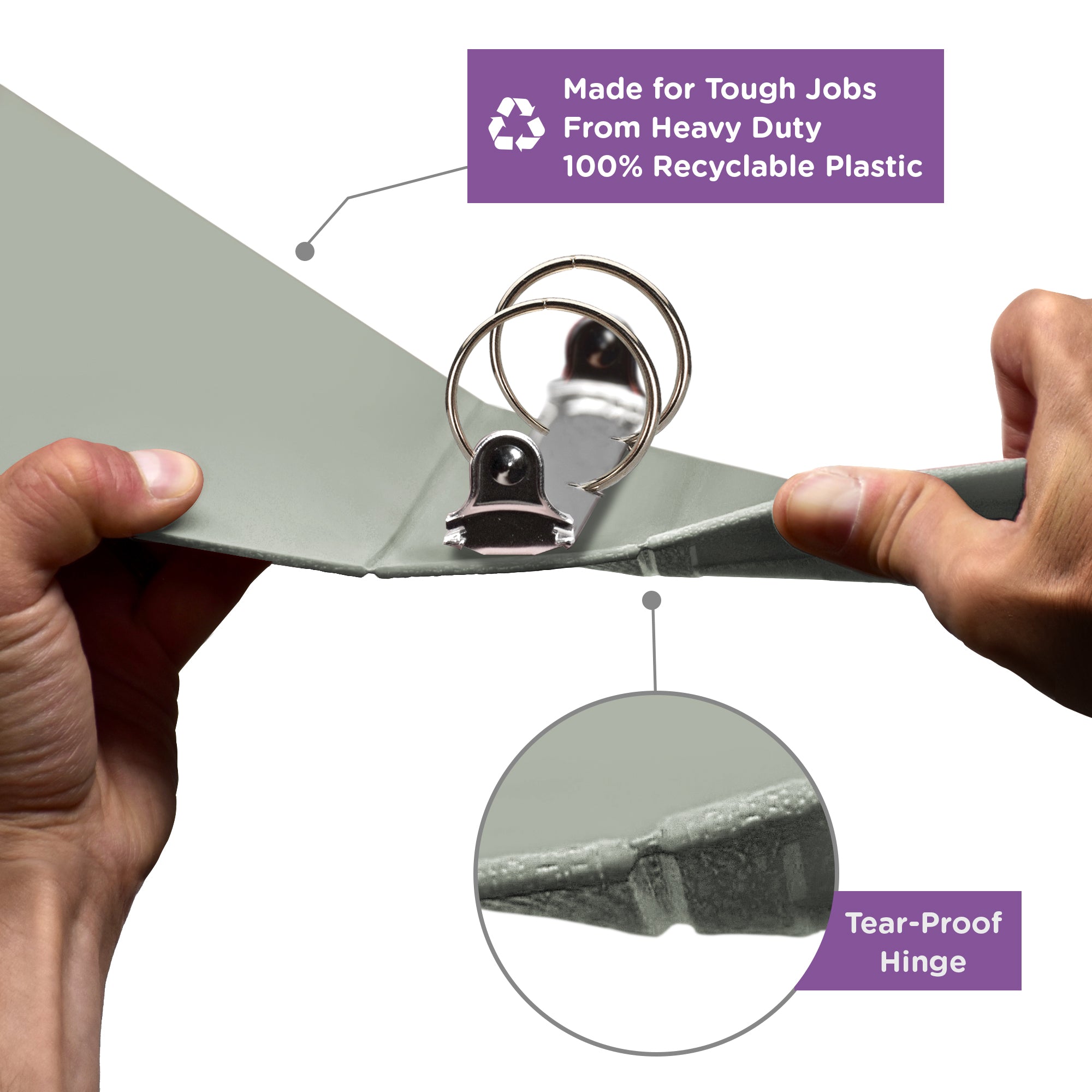 Made for Tough Jobs
From Heavy Duty
100% Recyclable Plastic

Tear-Proof
Hinge