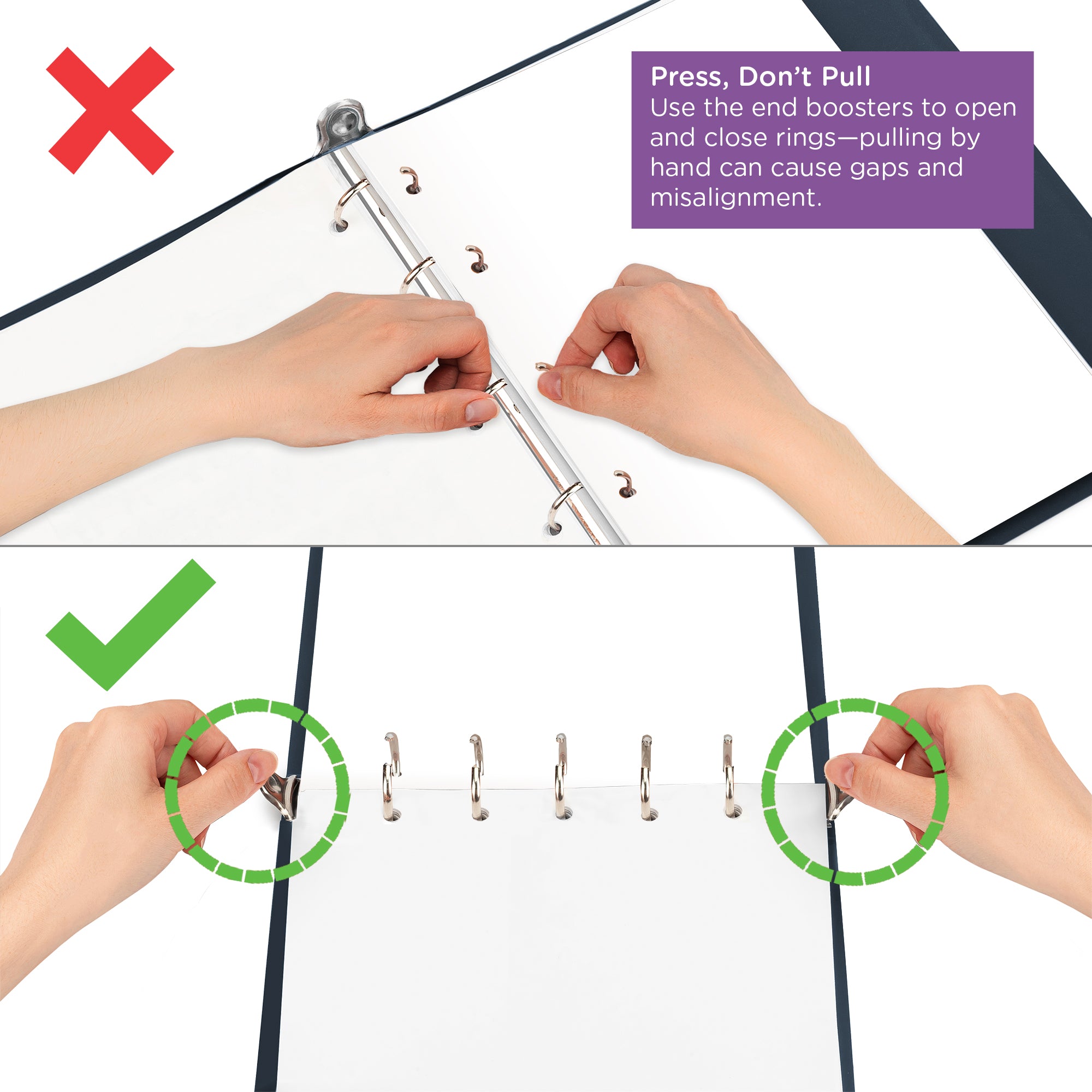 Press, Don't Pull
Use the end boosters to open and close rings—pulling by hand can cause gaps and misalignment.