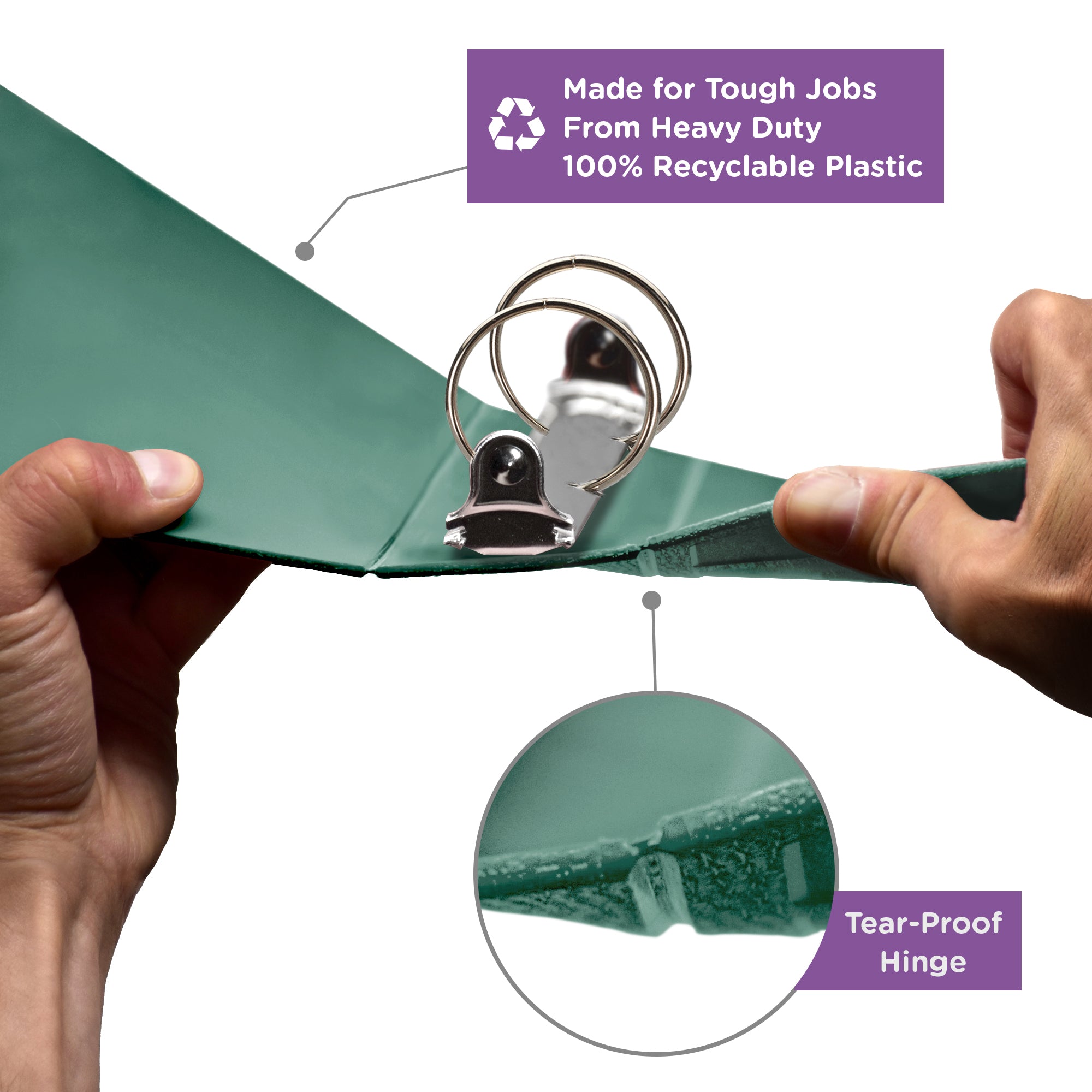 Made for Tough Jobs
From Heavy Duty
100% Recyclable Plastic

Tear-Proof
Hinge