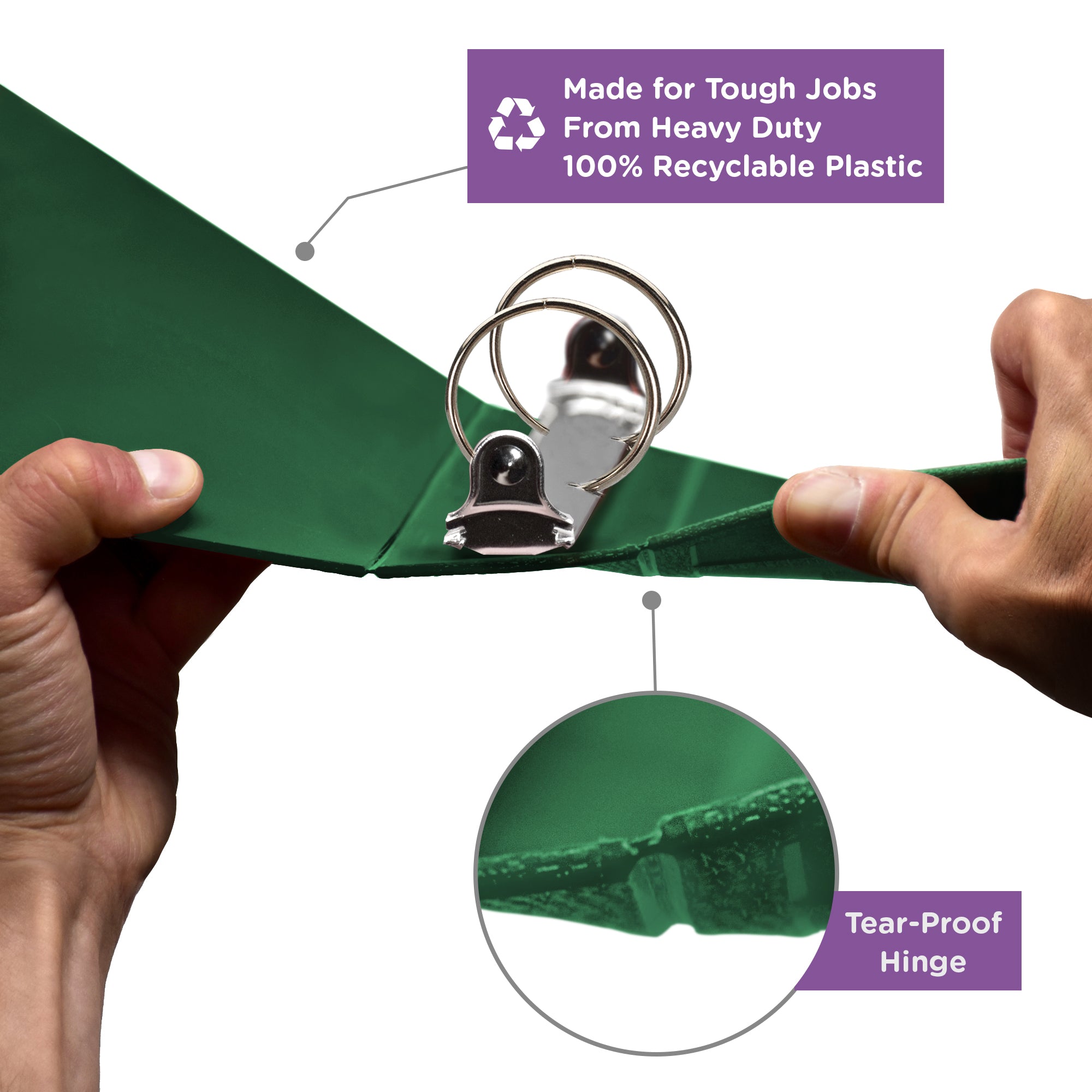 Made for Tough Jobs
From Heavy Duty
100% Recyclable Plastic

Tear-Proof
Hinge