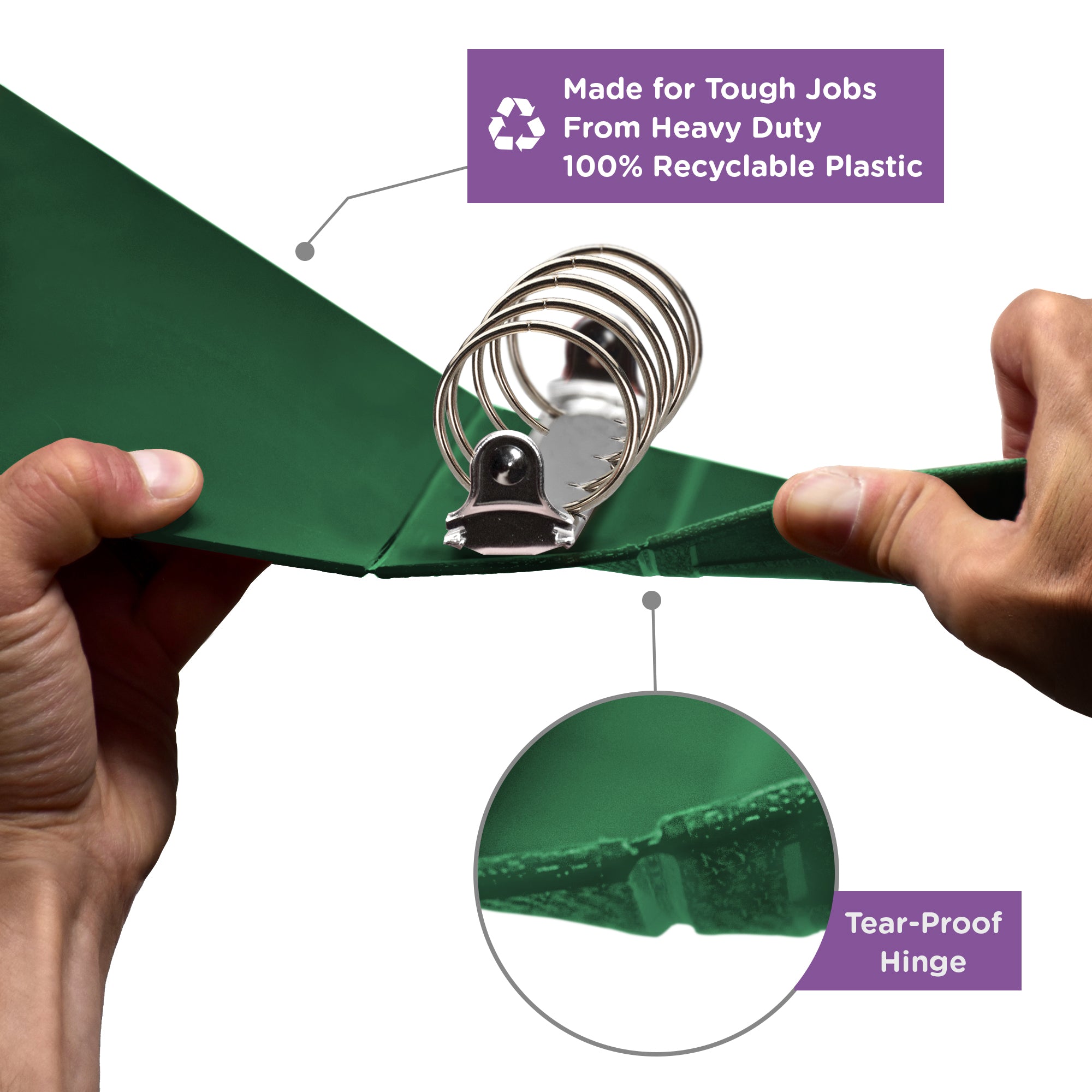 Made for Tough Jobs
From Heavy Duty
100% Recyclable Plastic

Tear-Proof
Hinge