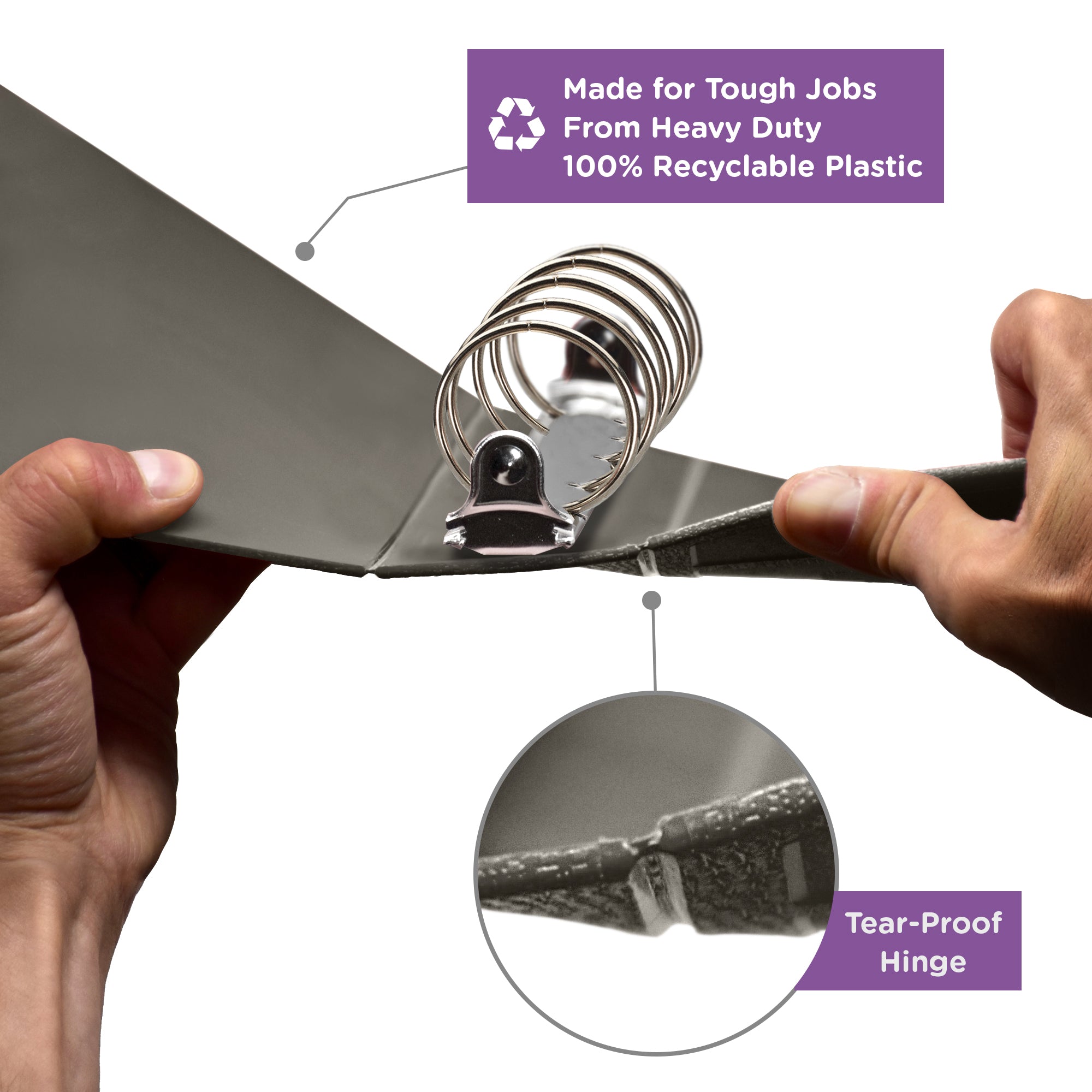 Made for Tough Jobs
From Heavy Duty
100% Recyclable Plastic

Tear-Proof
Hinge