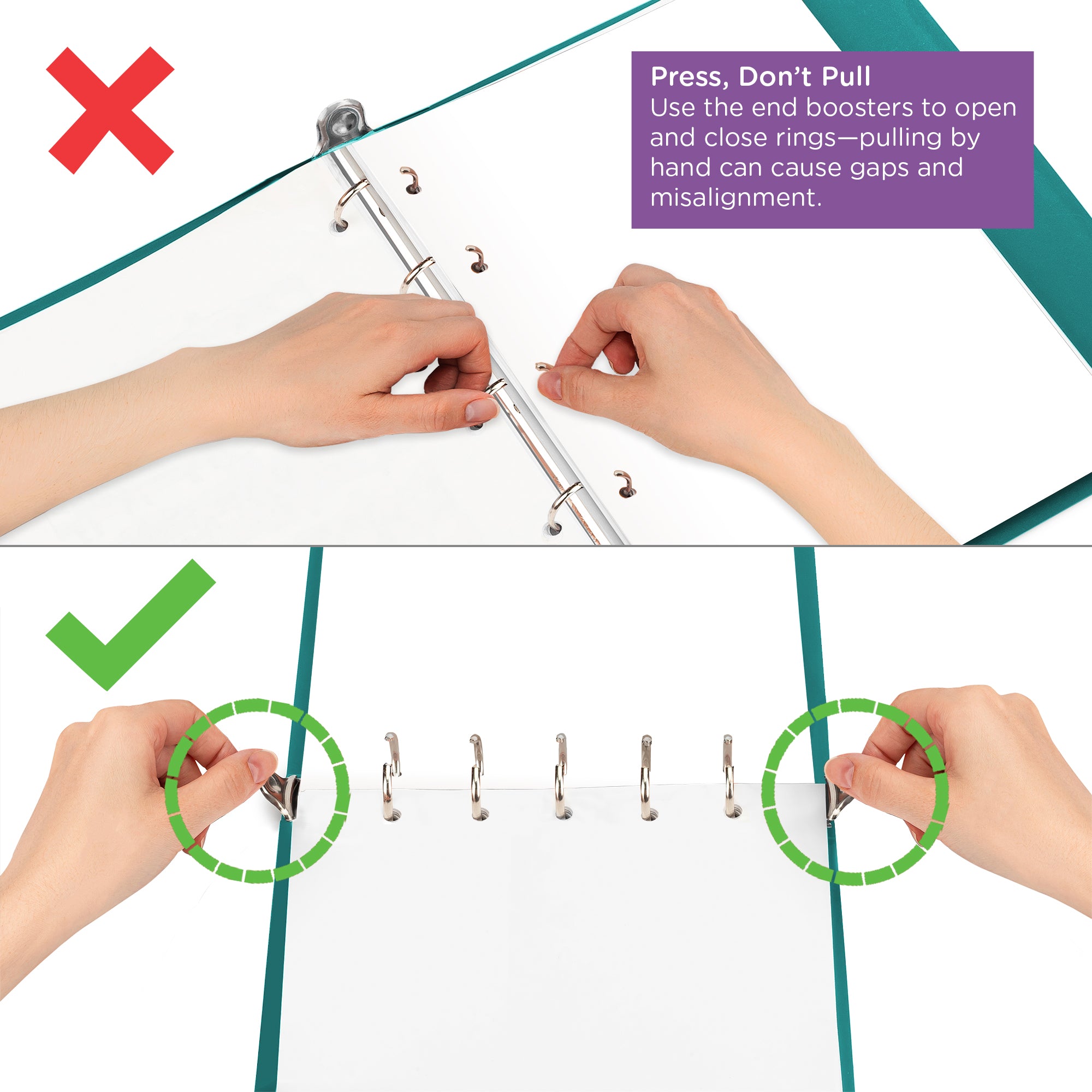 Press, Don't Pull
Use the end boosters to open and close rings—pulling by hand can cause gaps and misalignment.