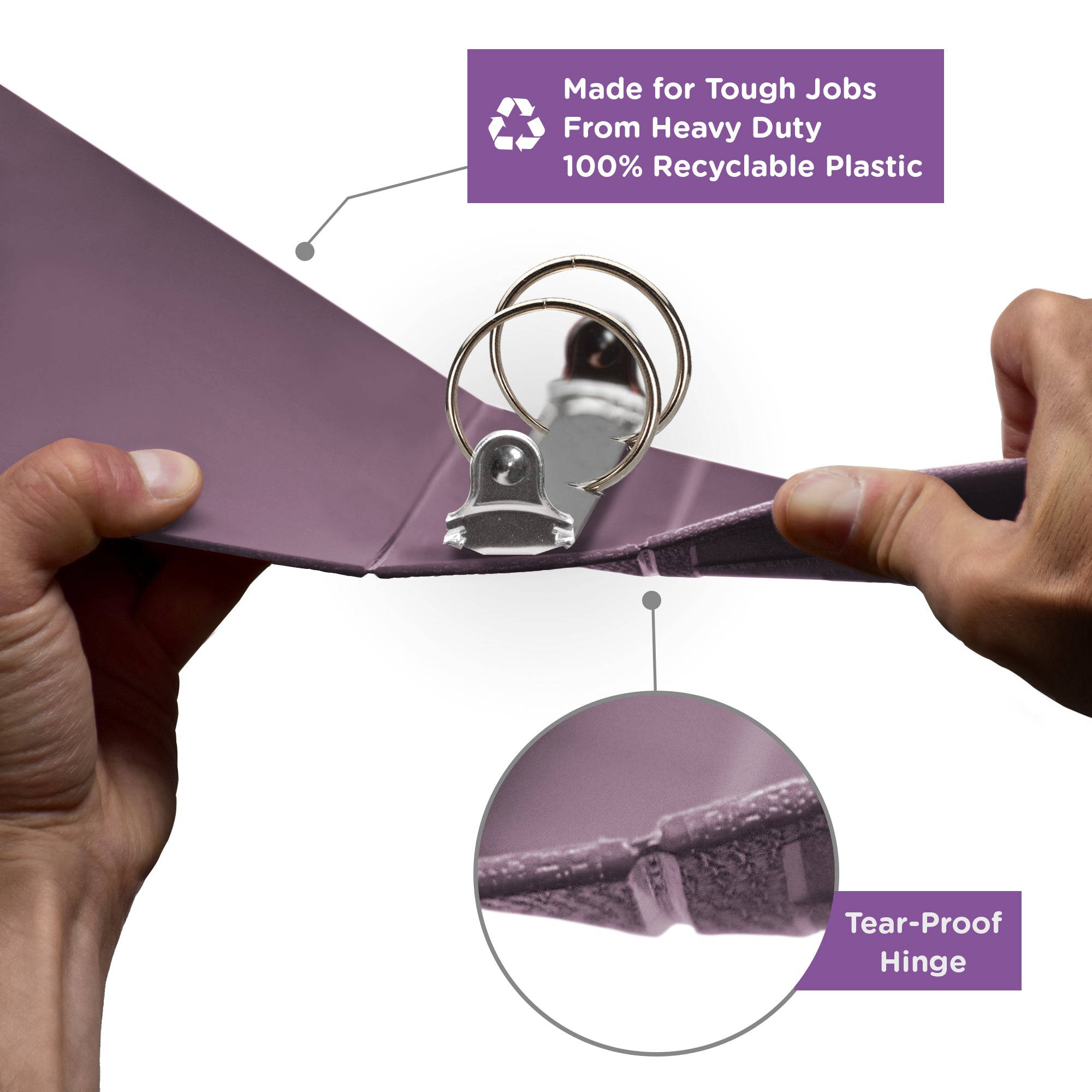 Made for Tough Jobs
From Heavy Duty
100% Recyclable Plastic

Tear-Proof
Hinge