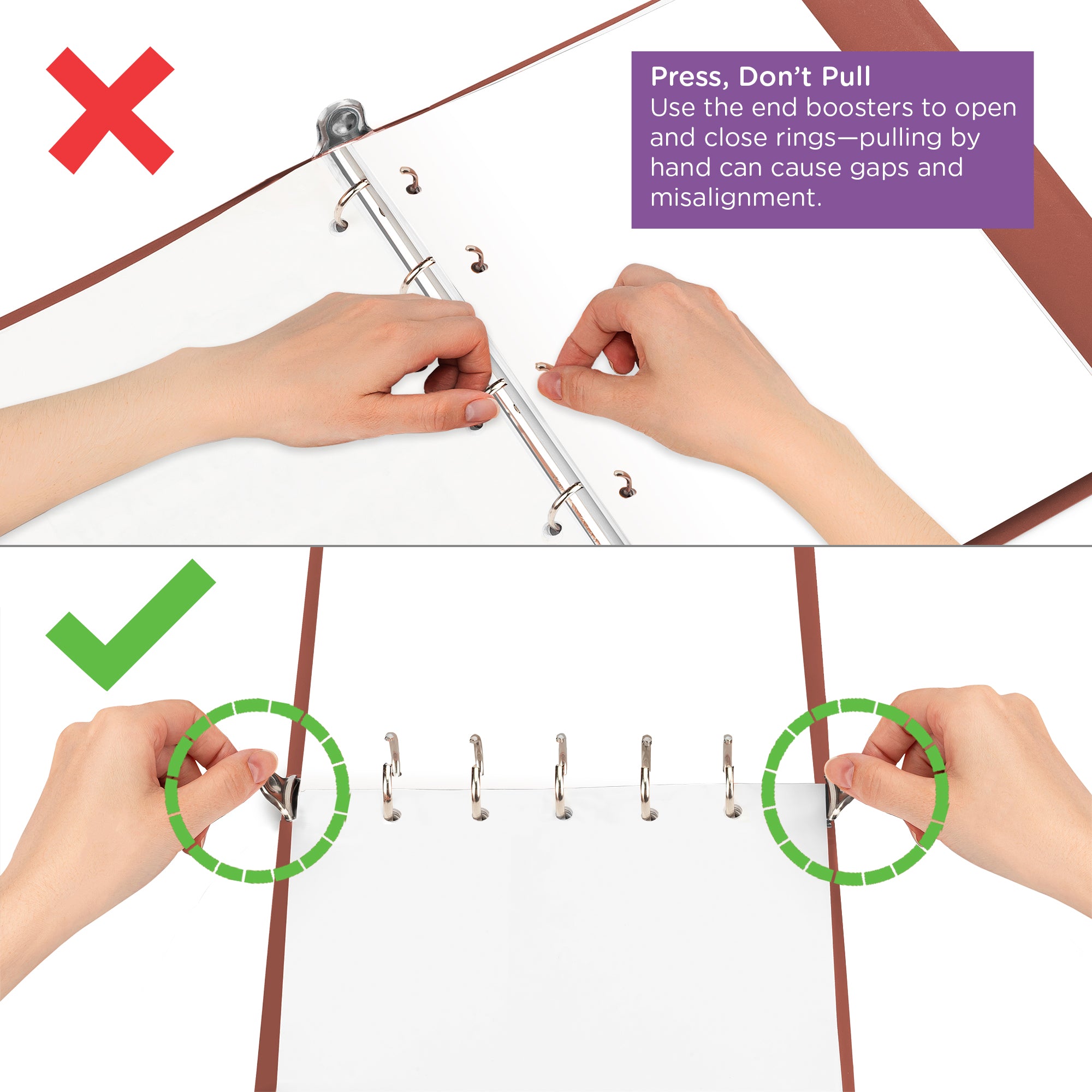 Press, Don't Pull
Use the end boosters to open and close rings—pulling by hand can cause gaps and misalignment.