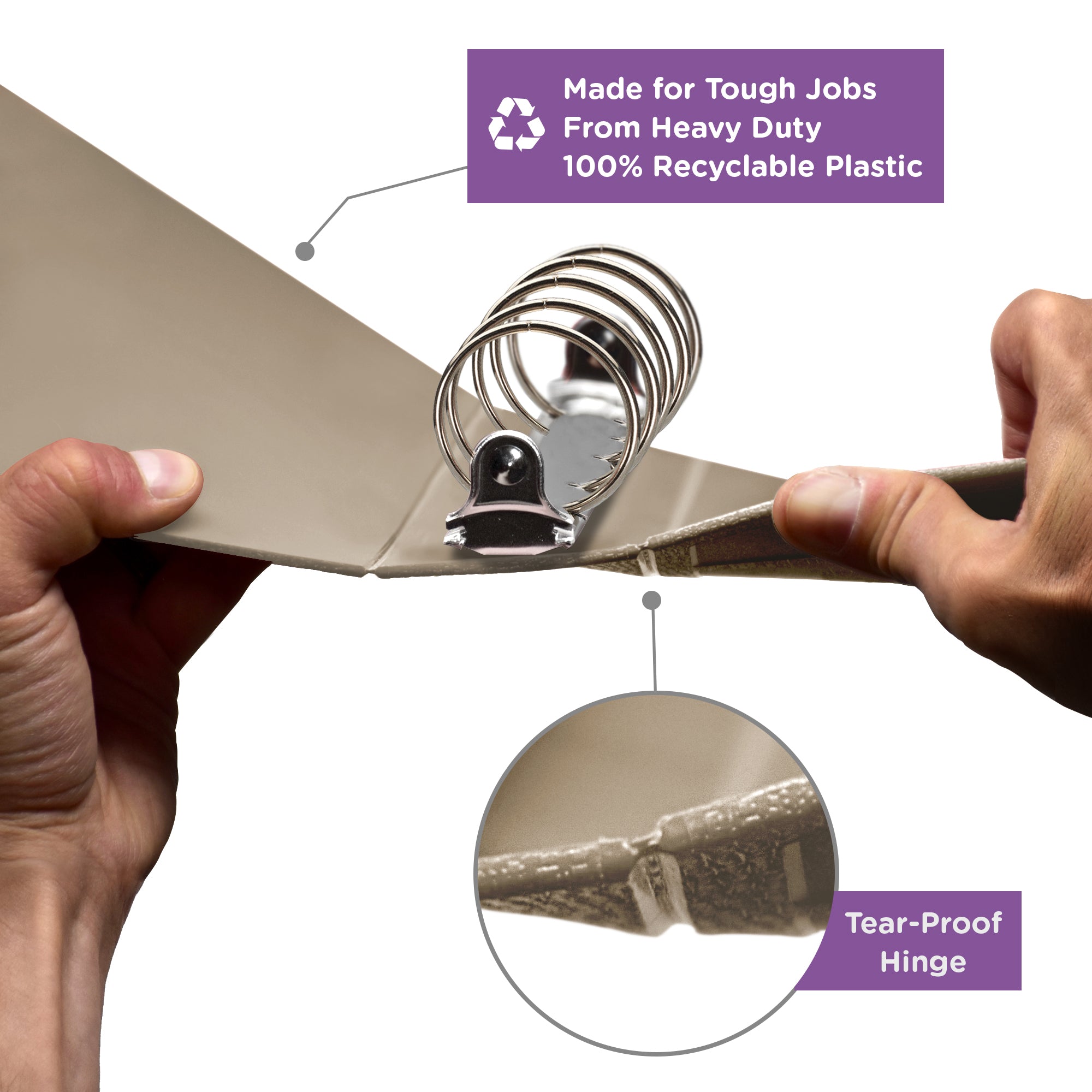 Made for Tough Jobs
From Heavy Duty
100% Recyclable Plastic

Tear-Proof
Hinge