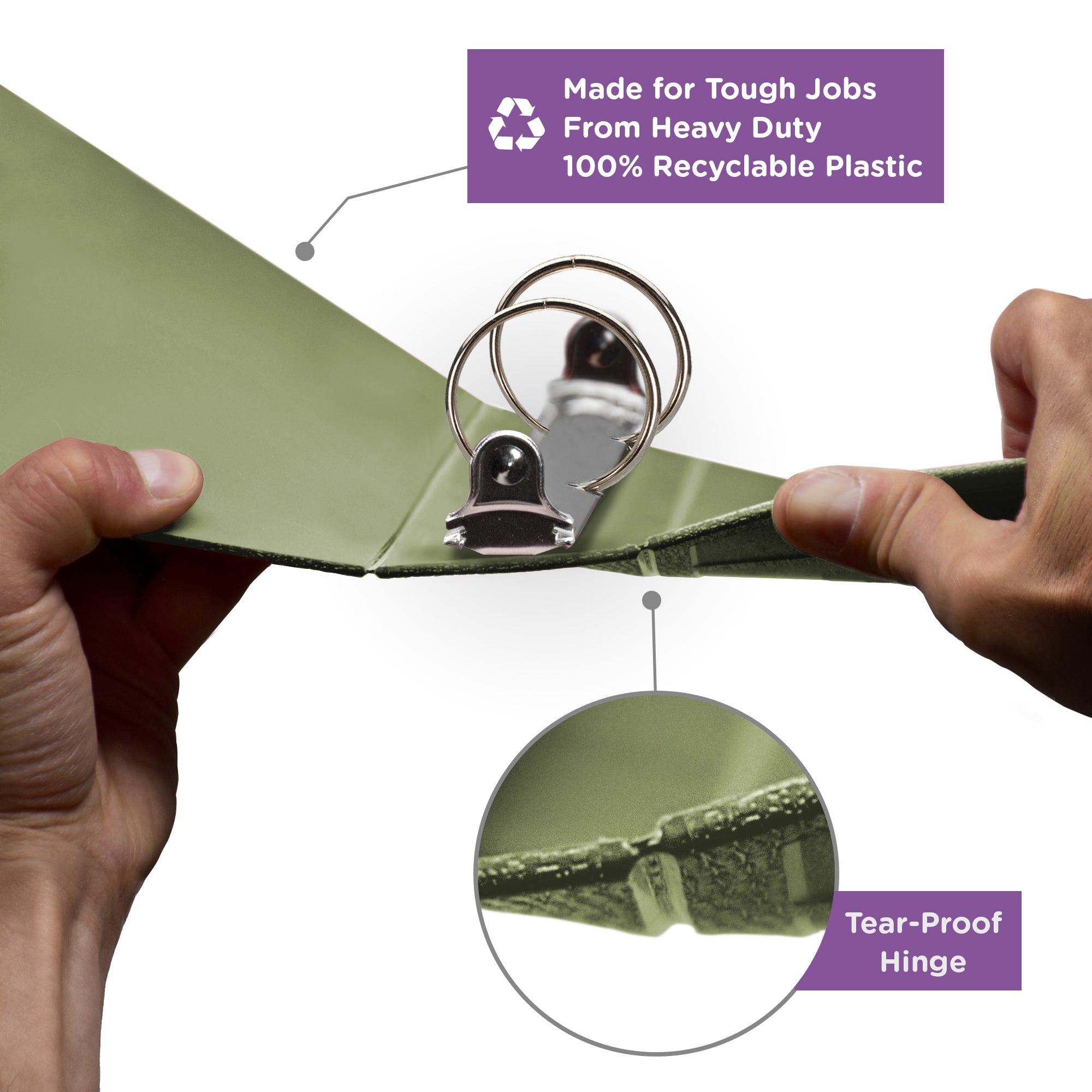 Made for Tough Jobs
From Heavy Duty
100% Recyclable Plastic

Tear-Proof
Hinge