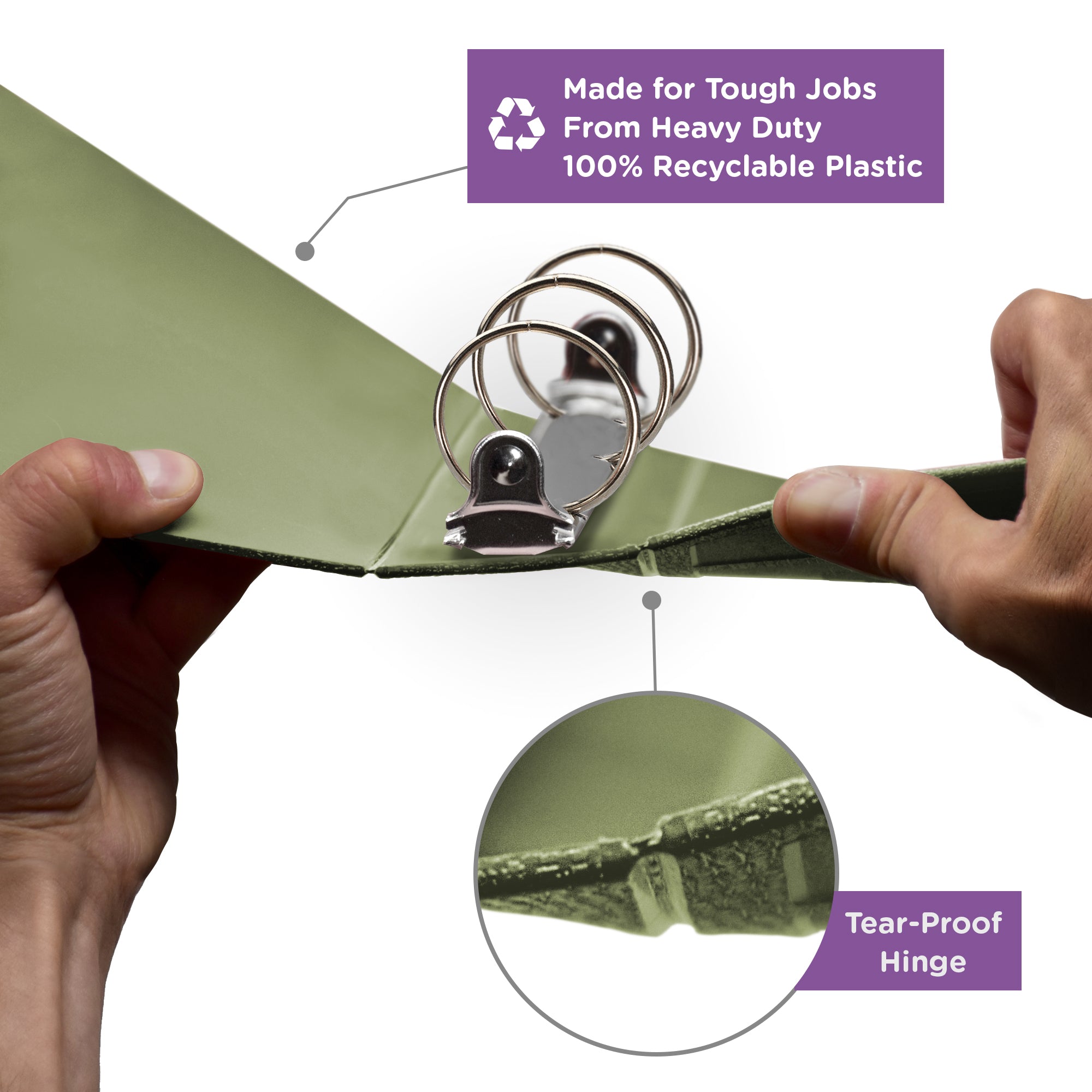 Made for Tough Jobs
From Heavy Duty
100% Recyclable Plastic

Tear-Proof
Hinge