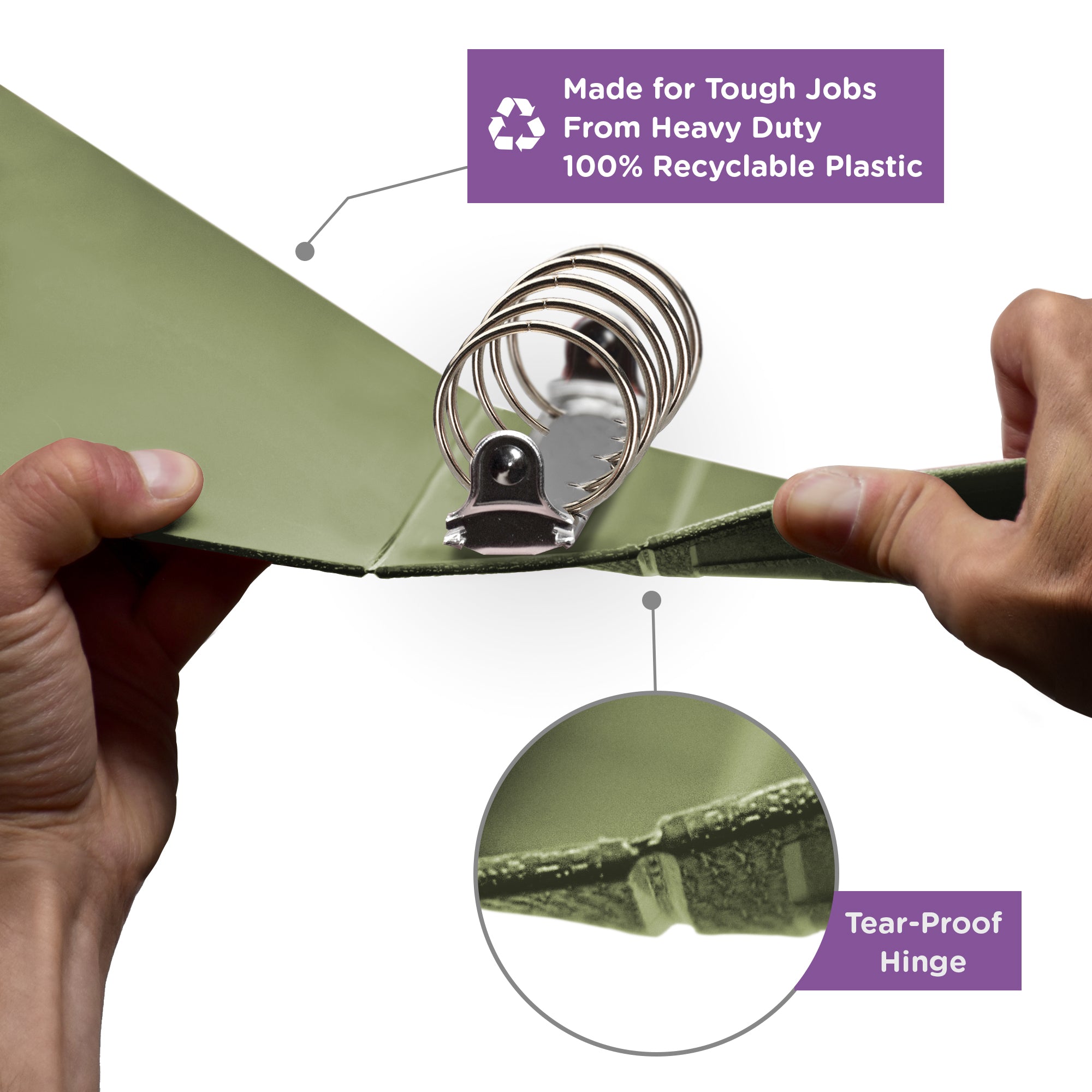 Made for Tough Jobs
From Heavy Duty
100% Recyclable Plastic

Tear-Proof
Hinge