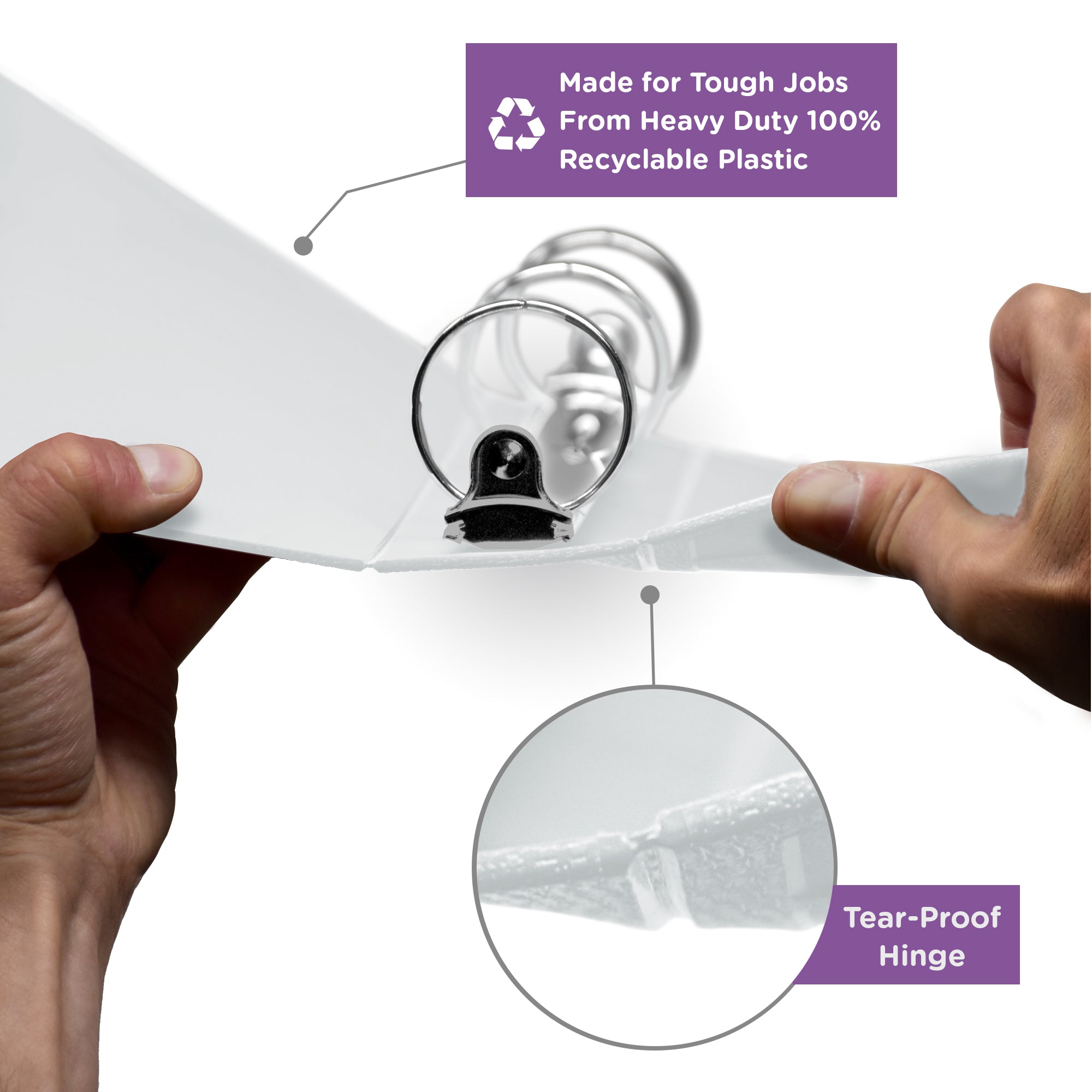 Made for Tough Jobs
From Heavy Duty 100%
Recyclable Plastic

Tear-Proof
Hinge