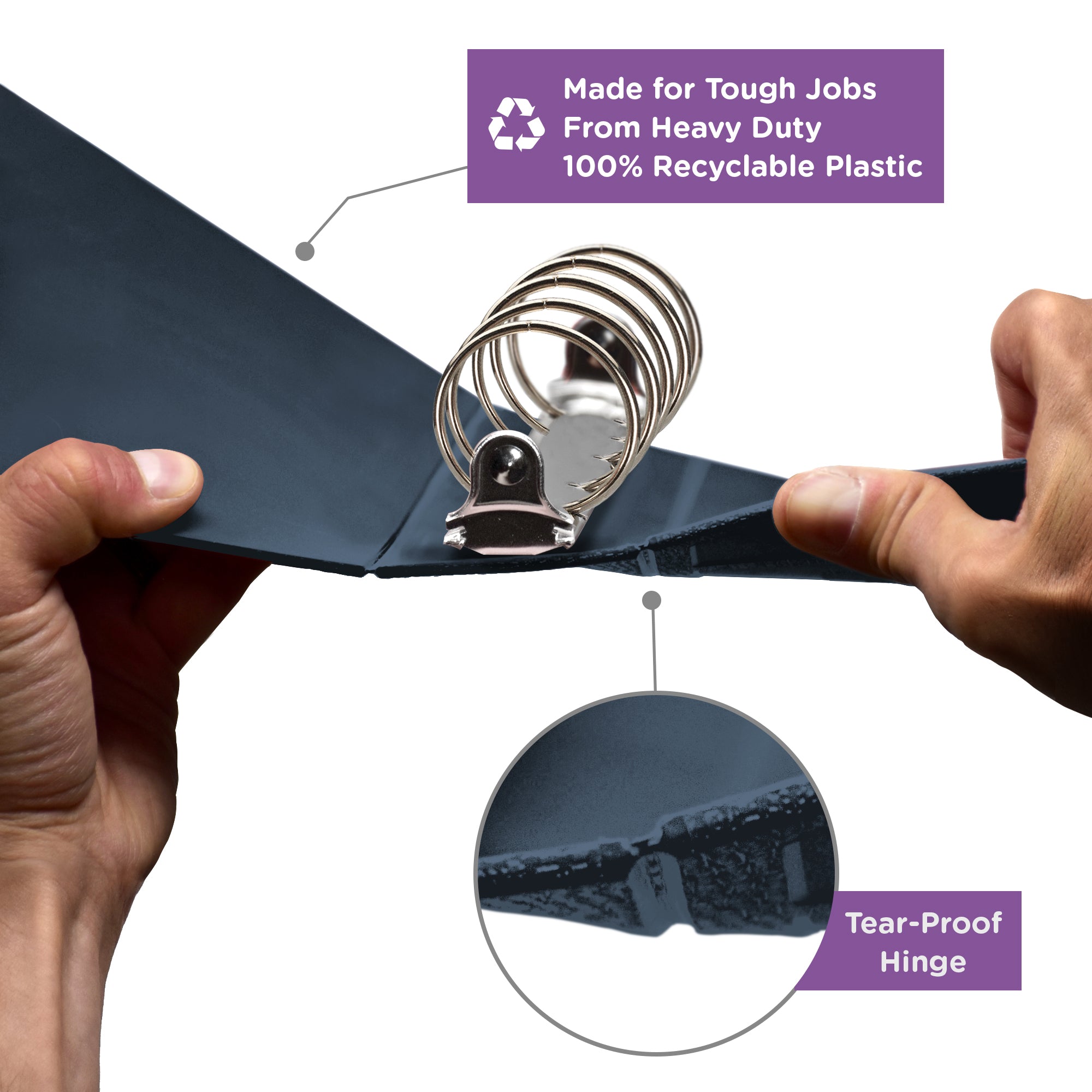 Made for Tough Jobs
From Heavy Duty
100% Recyclable Plastic

Tear-Proof
Hinge