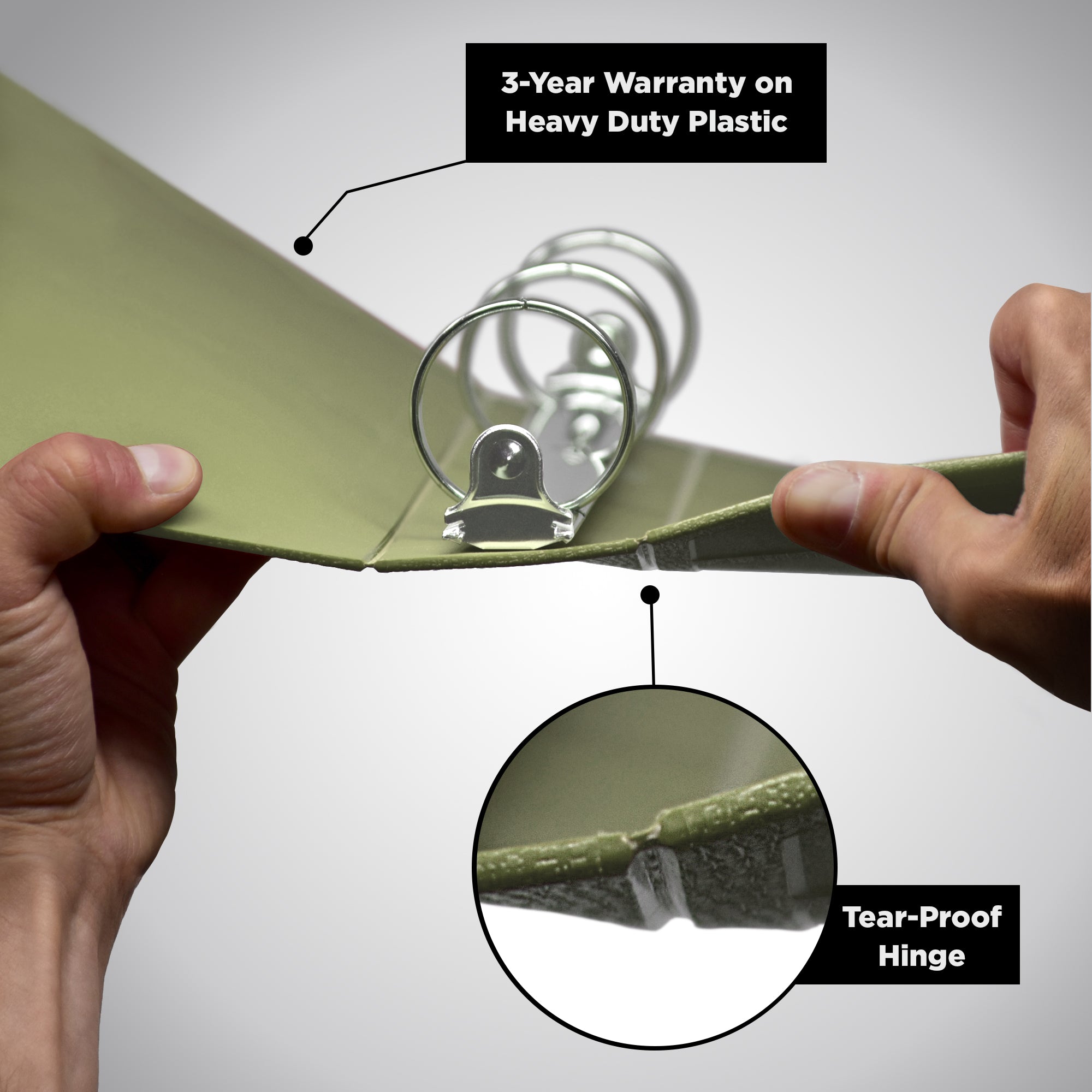 3-Year Warranty on Heavy Duty Plastic

Tear-Proof Hinge