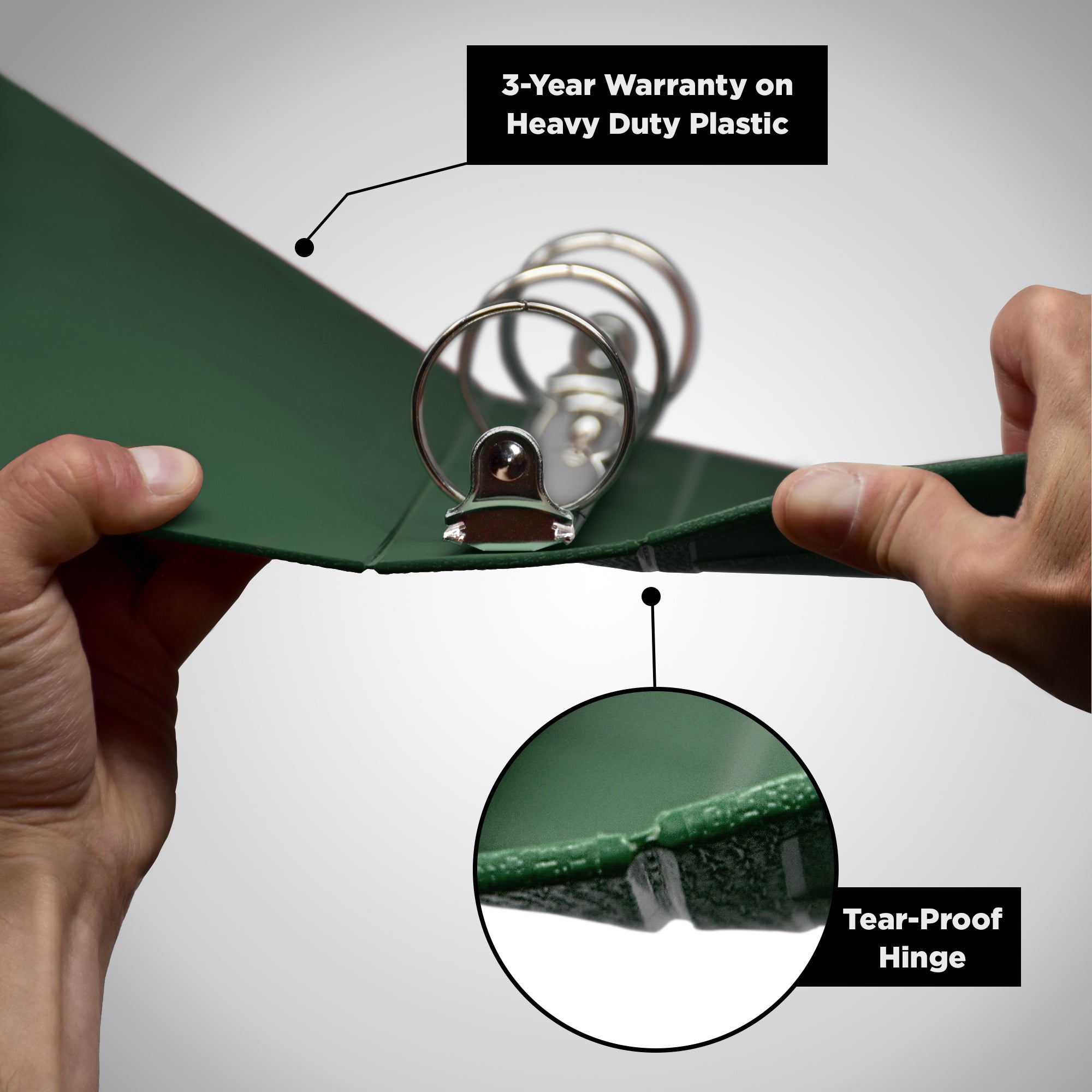 3-Year Warranty on Heavy Duty Plastic

Tear-Proof Hinge