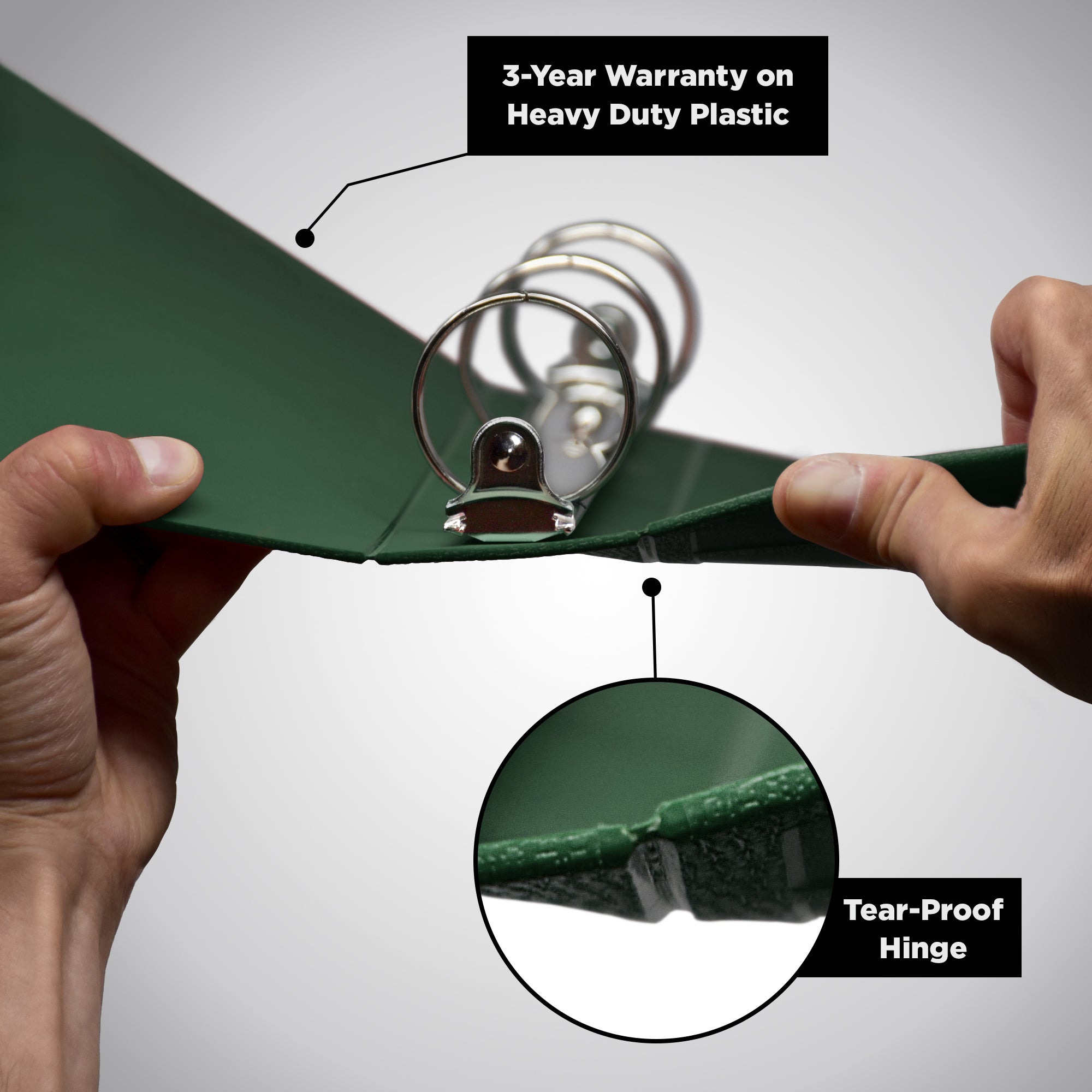 3-Year Warranty on Heavy Duty Plastic

Tear-Proof Hinge