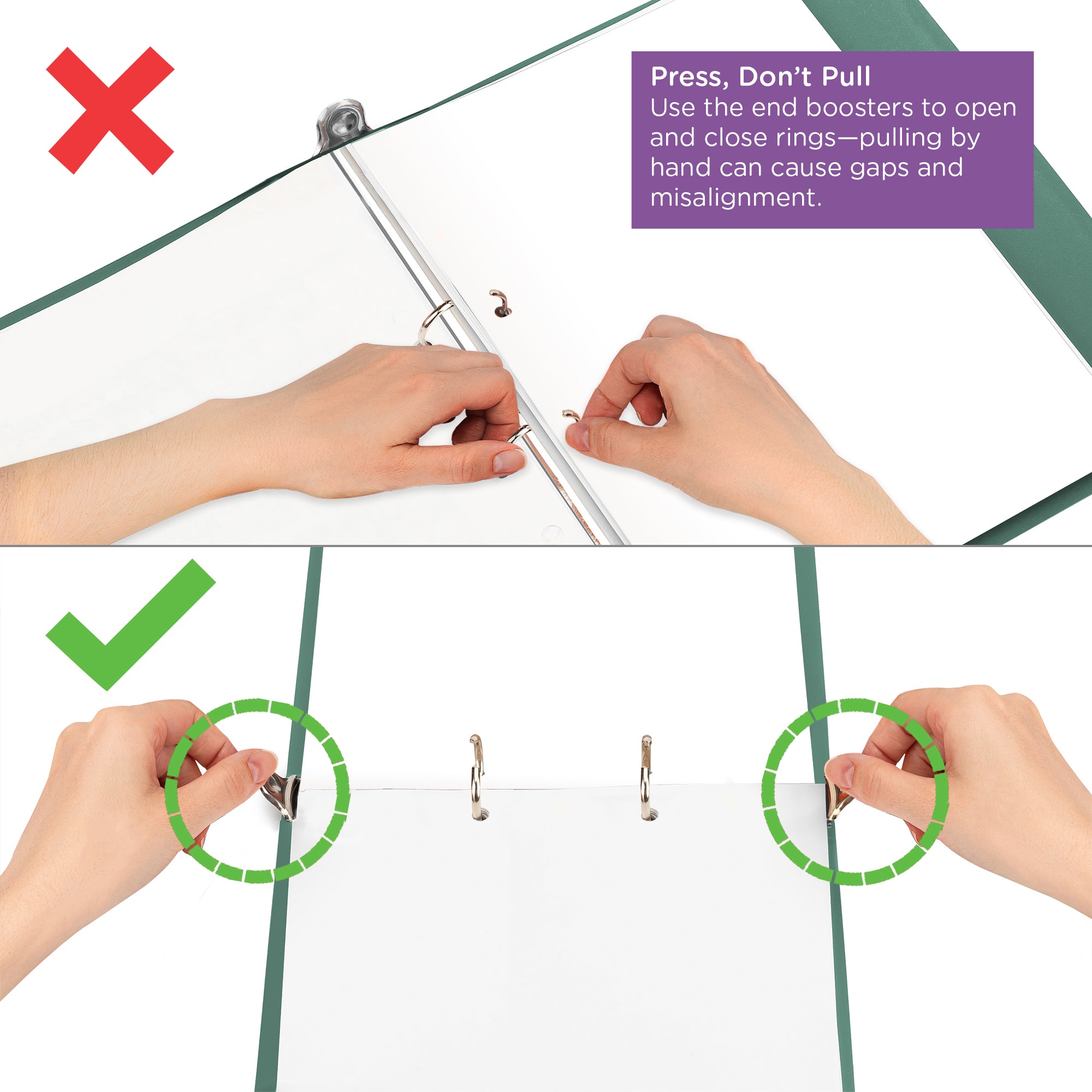 Press, Don't Pull
Use the end boosters to open and close rings—pulling by hand can cause gaps and misalignment.