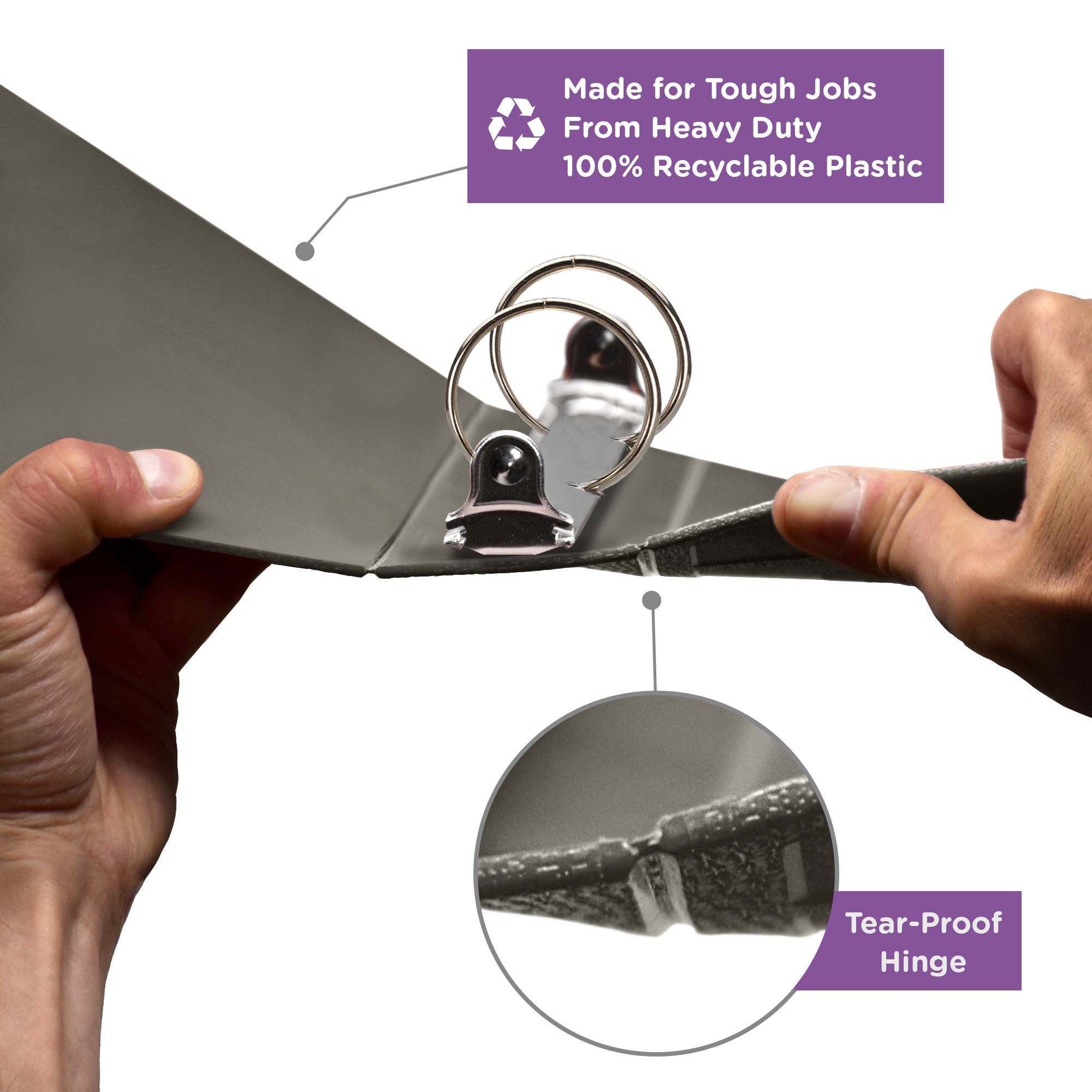 Made for Tough Jobs
From Heavy Duty
100% Recyclable Plastic

Tear-Proof
Hinge