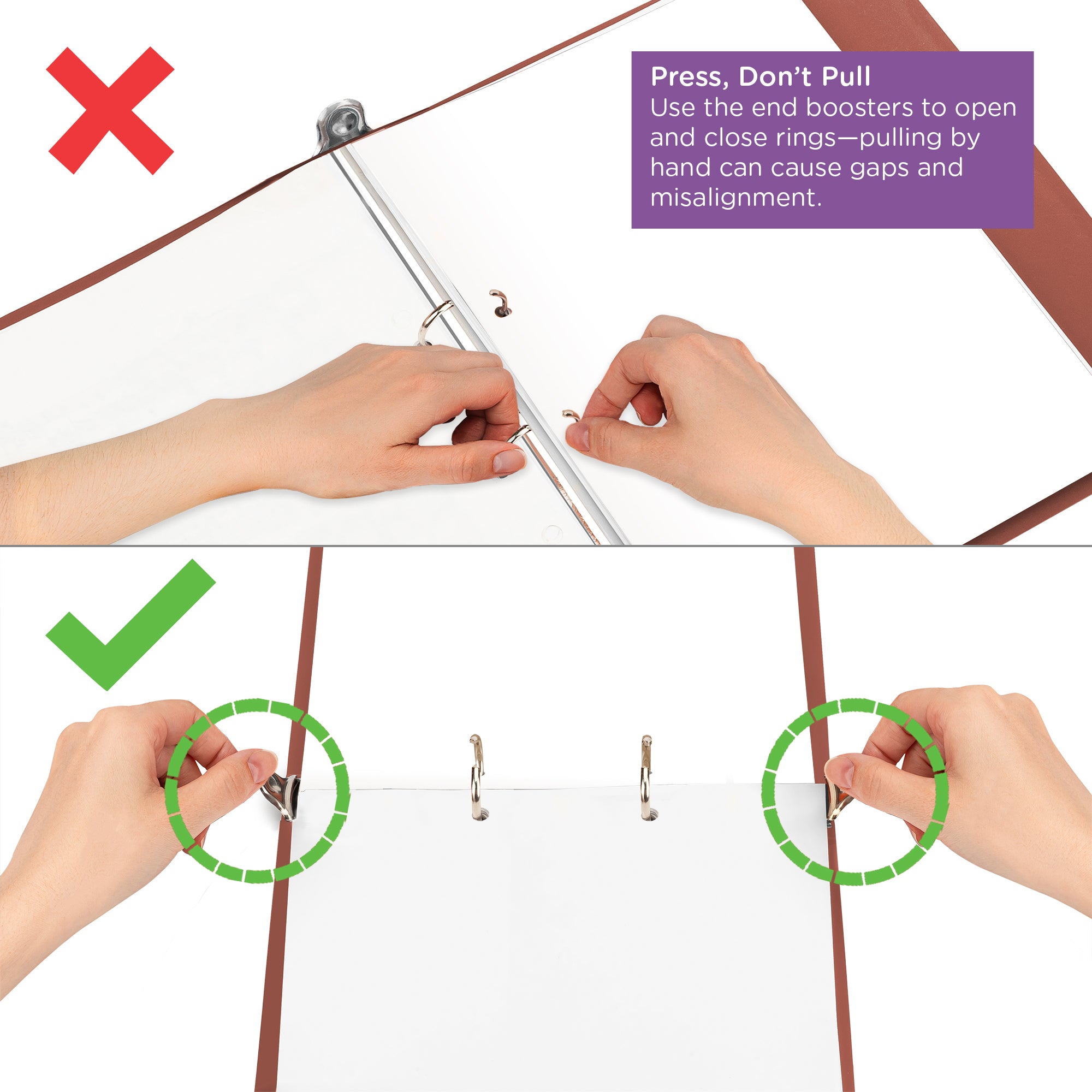 Press, Don't Pull
Use the end boosters to open and close rings—pulling by hand can cause gaps and misalignment.