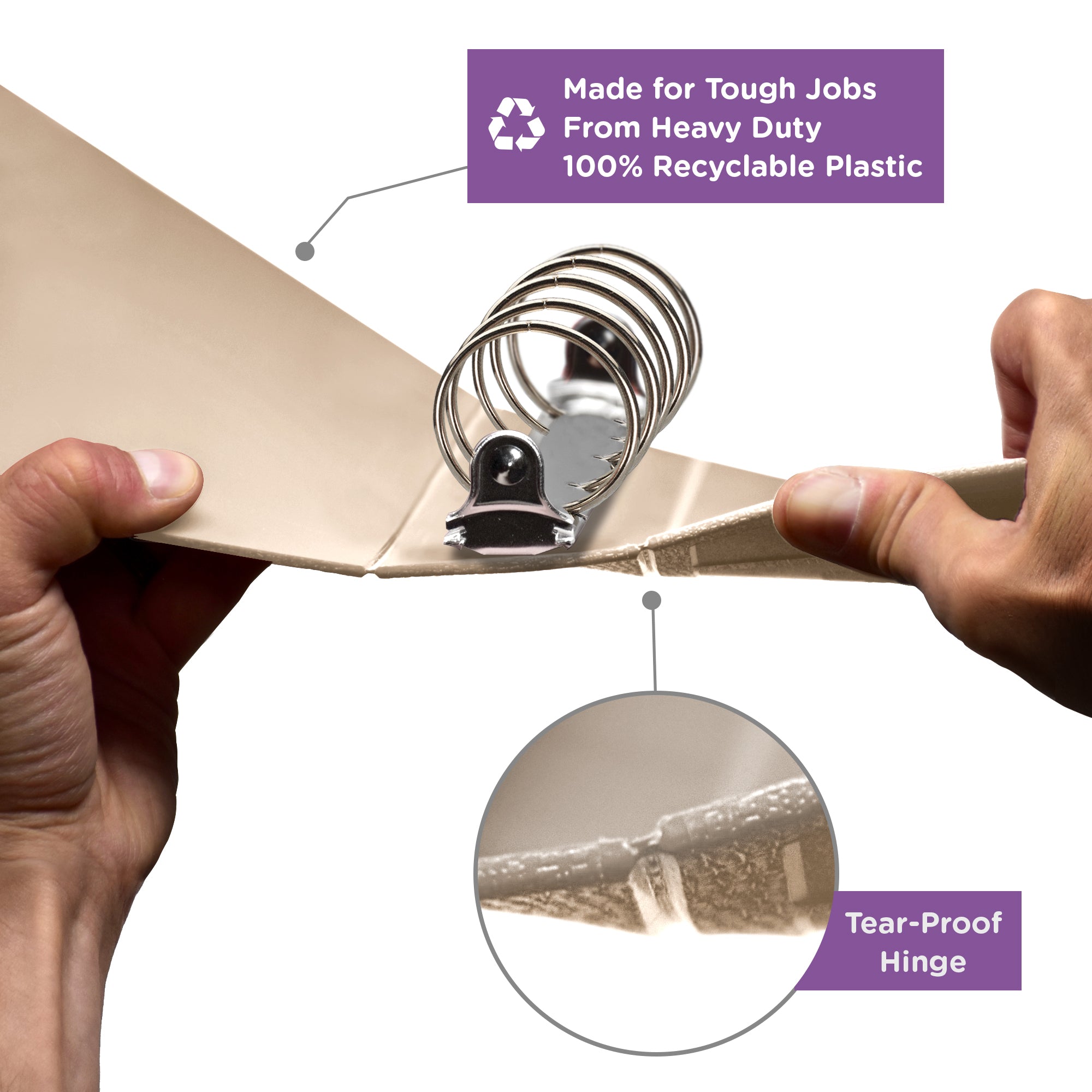 Made for Tough Jobs
From Heavy Duty
100% Recyclable Plastic

Tear-Proof
Hinge