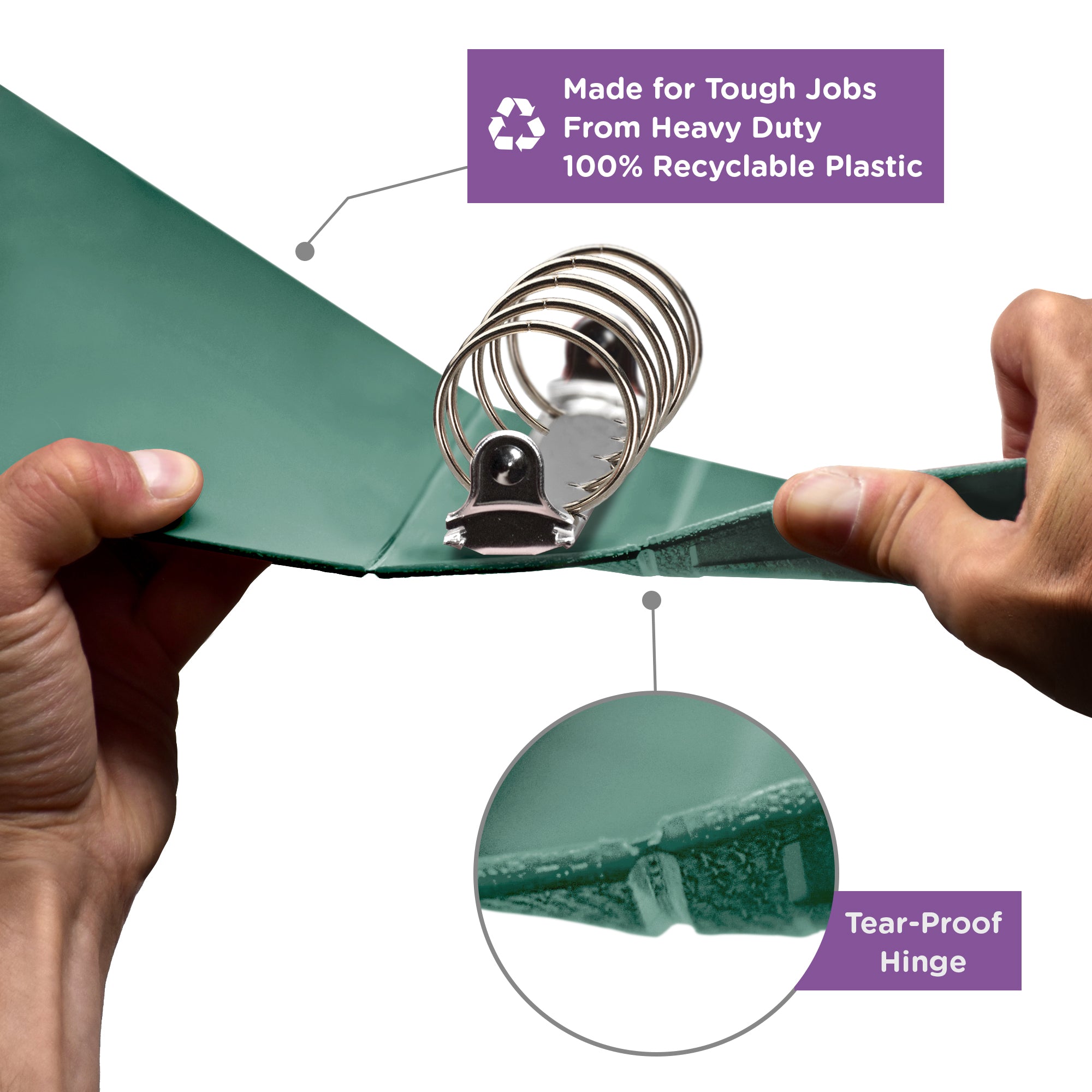 Made for Tough Jobs
From Heavy Duty
100% Recyclable Plastic

Tear-Proof
Hinge