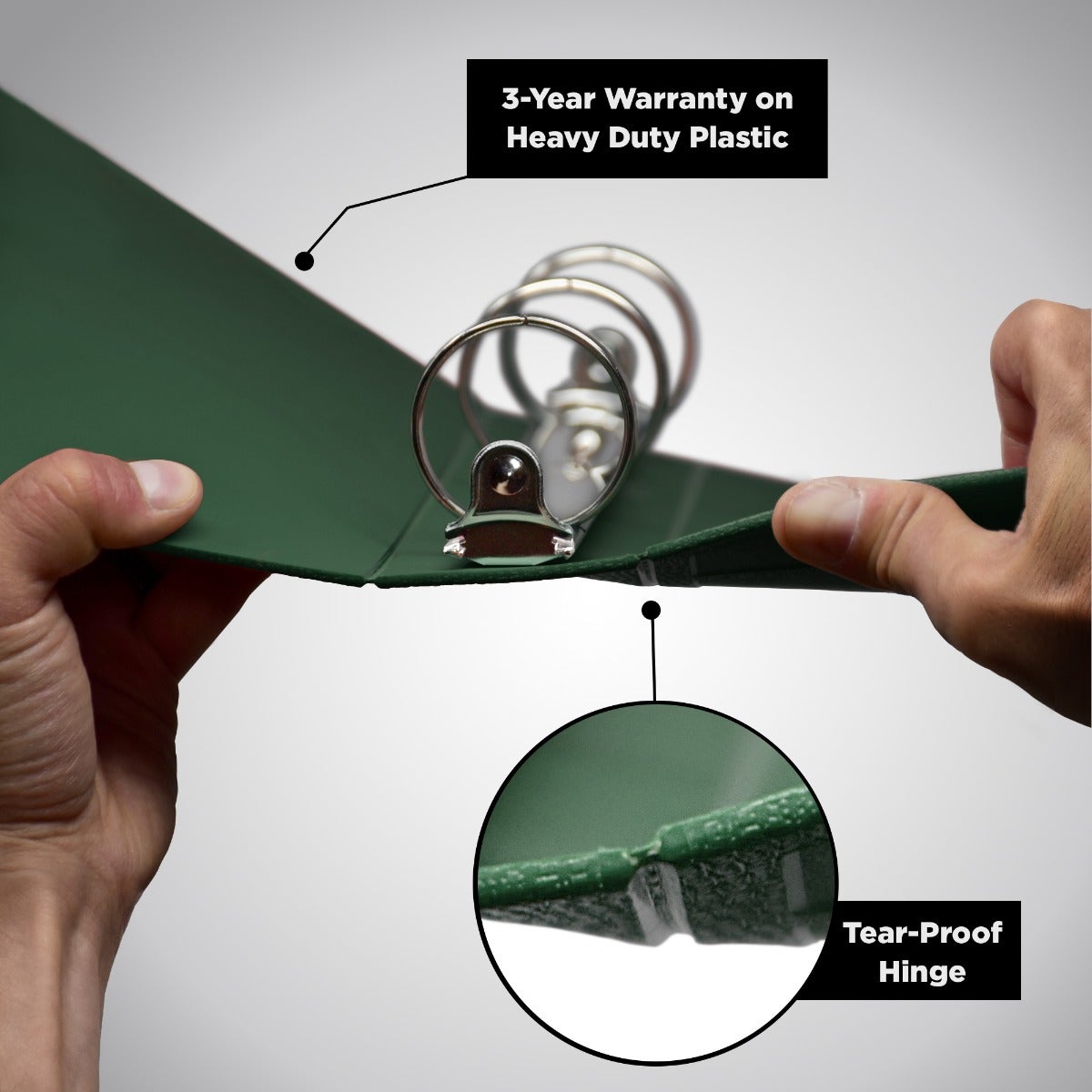 3-Year Warranty on Heavy Duty Plastic

Tear-Proof Hinge