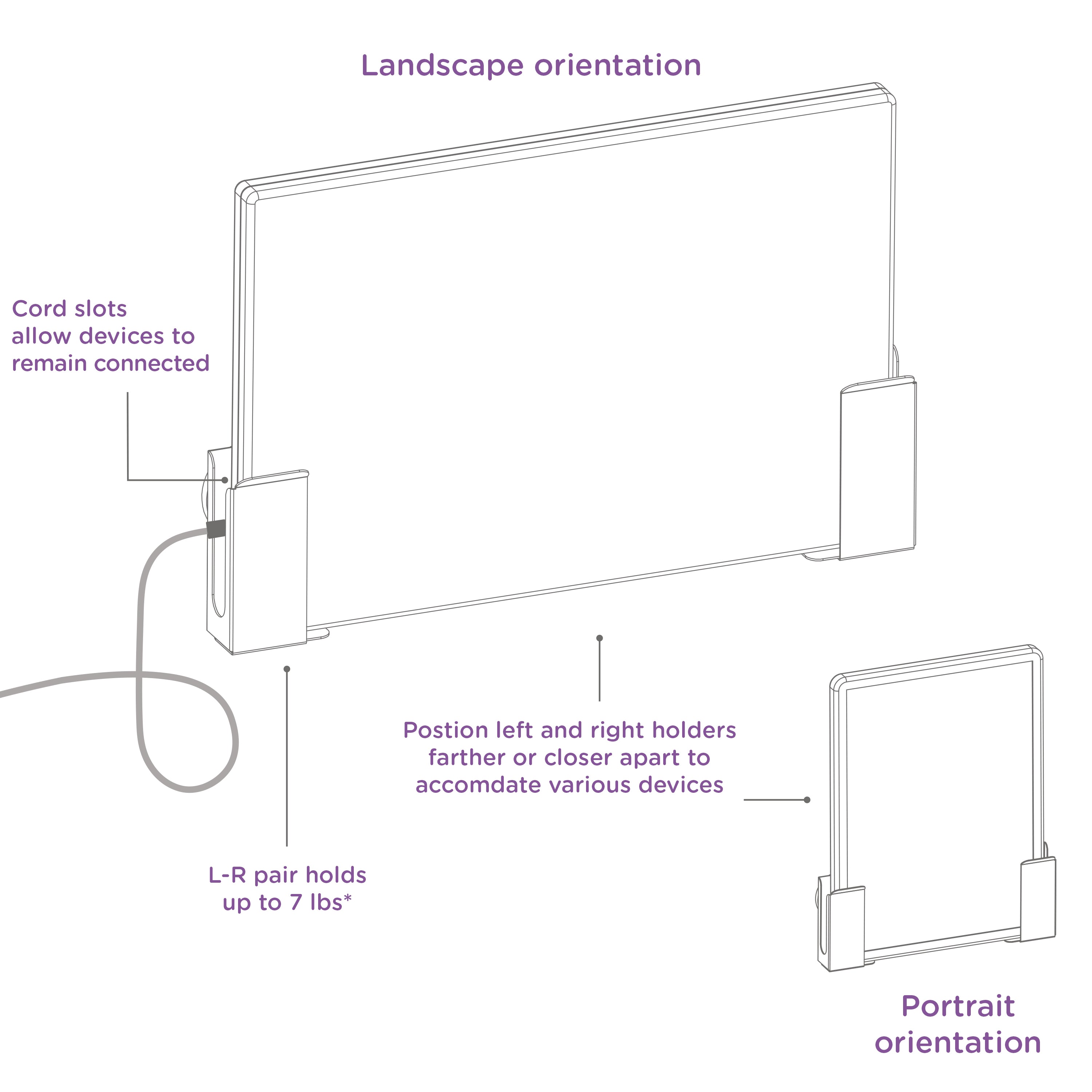 Landscape orientation

Cord slots allow devices to remain connected

Postion left and right holders farther or closer apart to accomdate various devices

L-R pair holds up to 7 lbs*

Portrait orientation